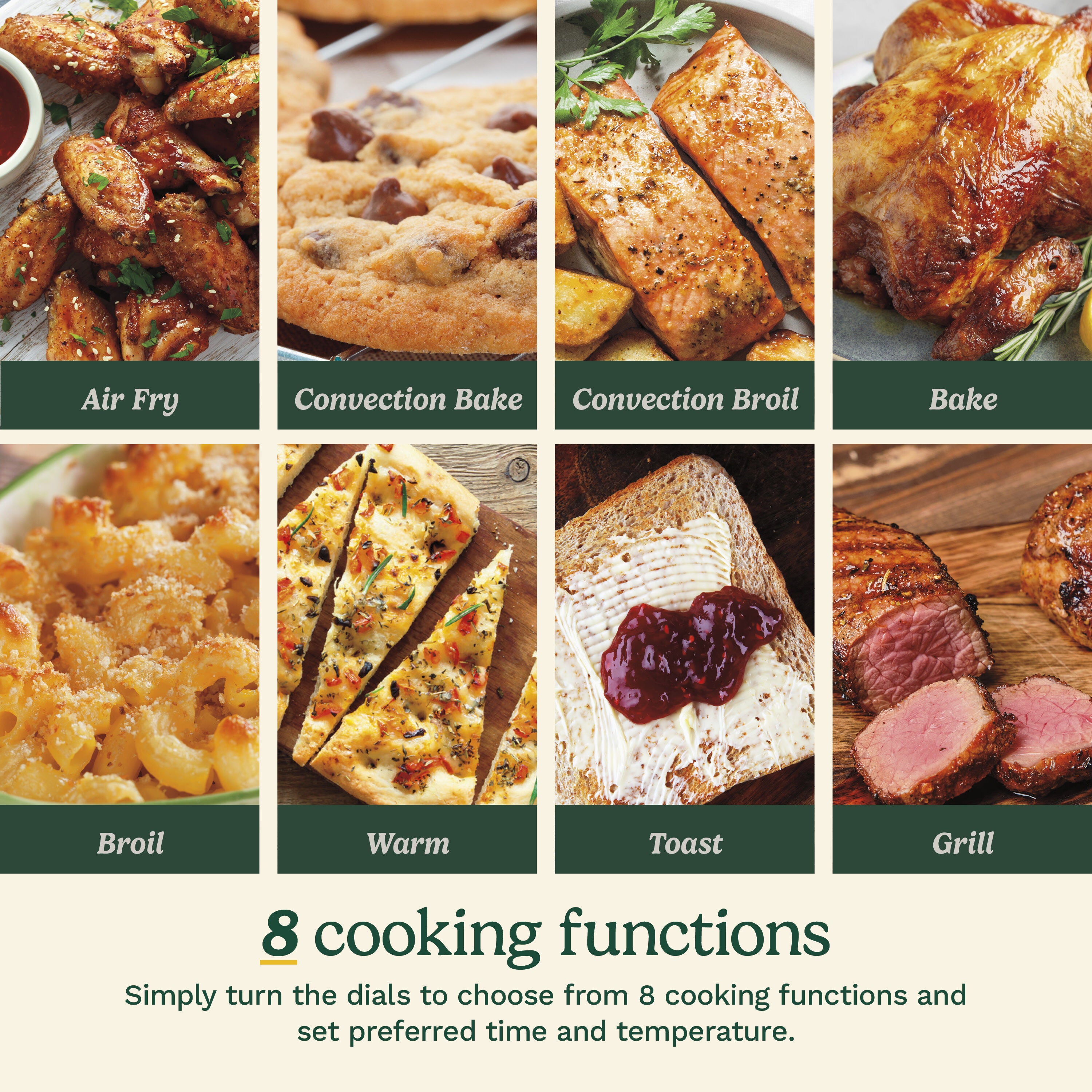 Air Fry

Convection Bake

Convection Broil

Bake

Broil

Warm

Toast

Grill

8 cooking functions

Simply turn the dials to choose from 8 cooking functions and set preferred time and temperature.