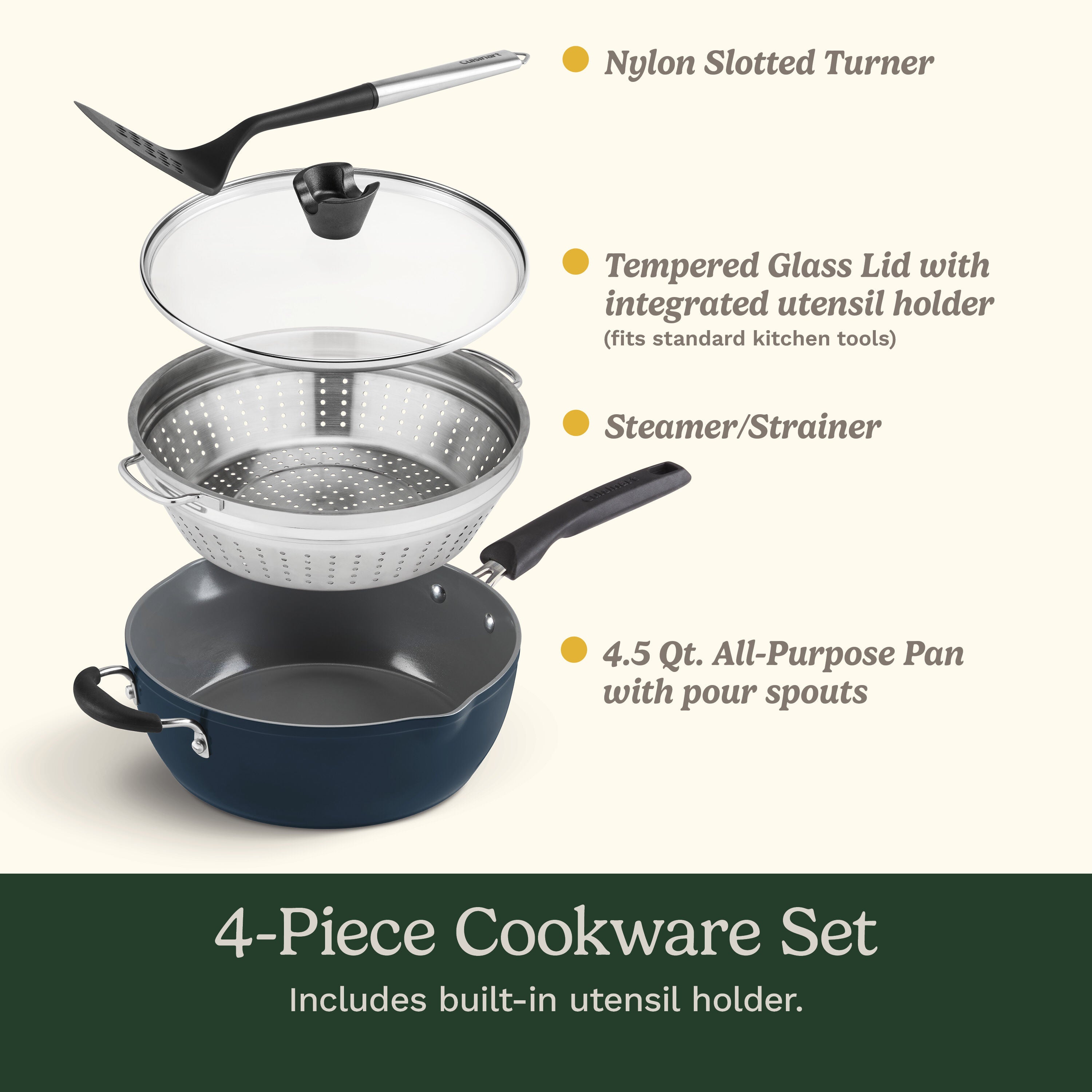 Cuisinart

Nylon Slotted Turner

Tempered Glass Lid with integrated utensil holder
(fits standard kitchen tools)

Steamer/Strainer

Cuisinart

4.5 Qt. All-Purpose Pan with pour spouts

4-Piece Cookware Set

Includes built-in utensil holder.