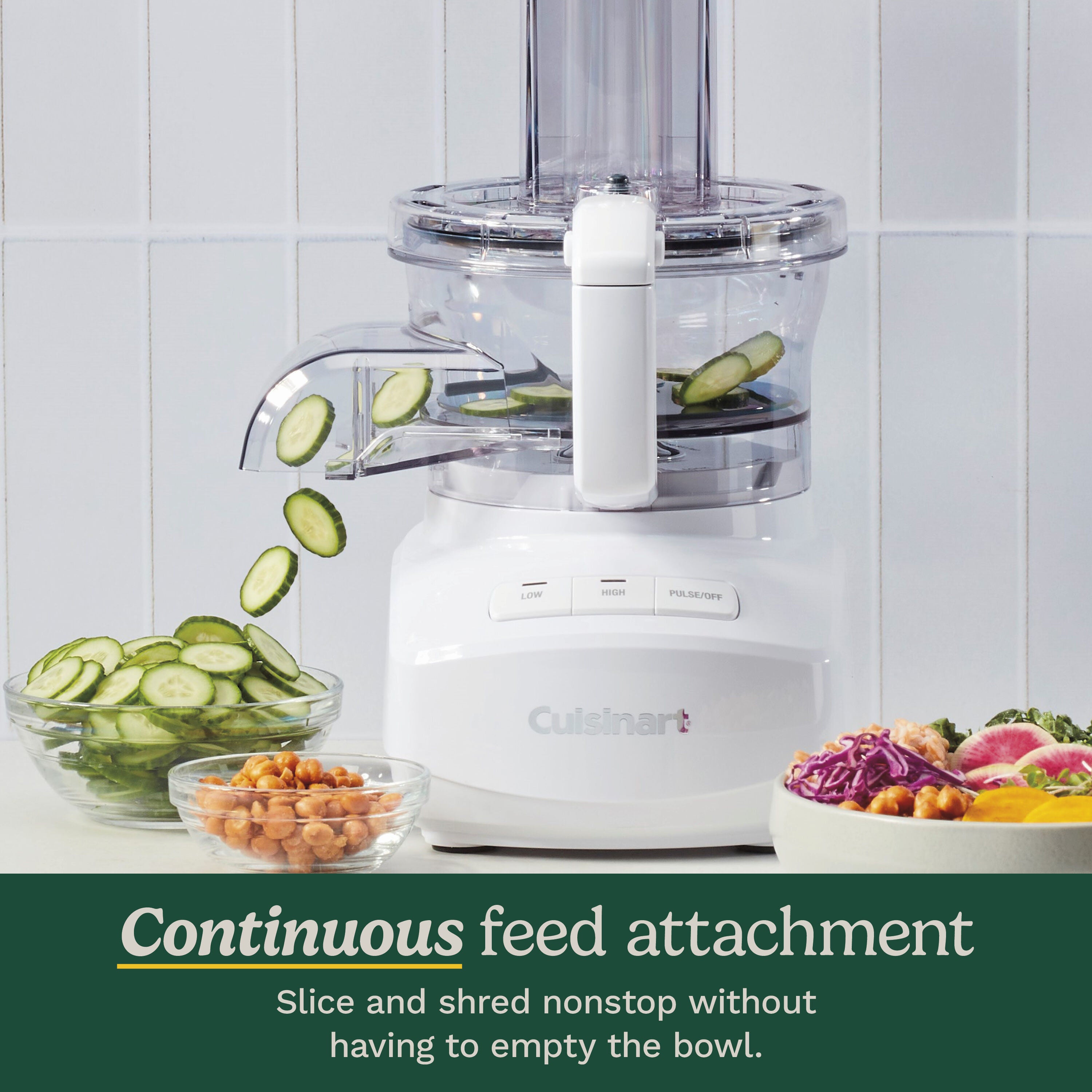 LOW HIGH PULSE/OFF

Cuisinart

Continuous feed attachment

Slice and shred nonstop without having to empty the bowl.