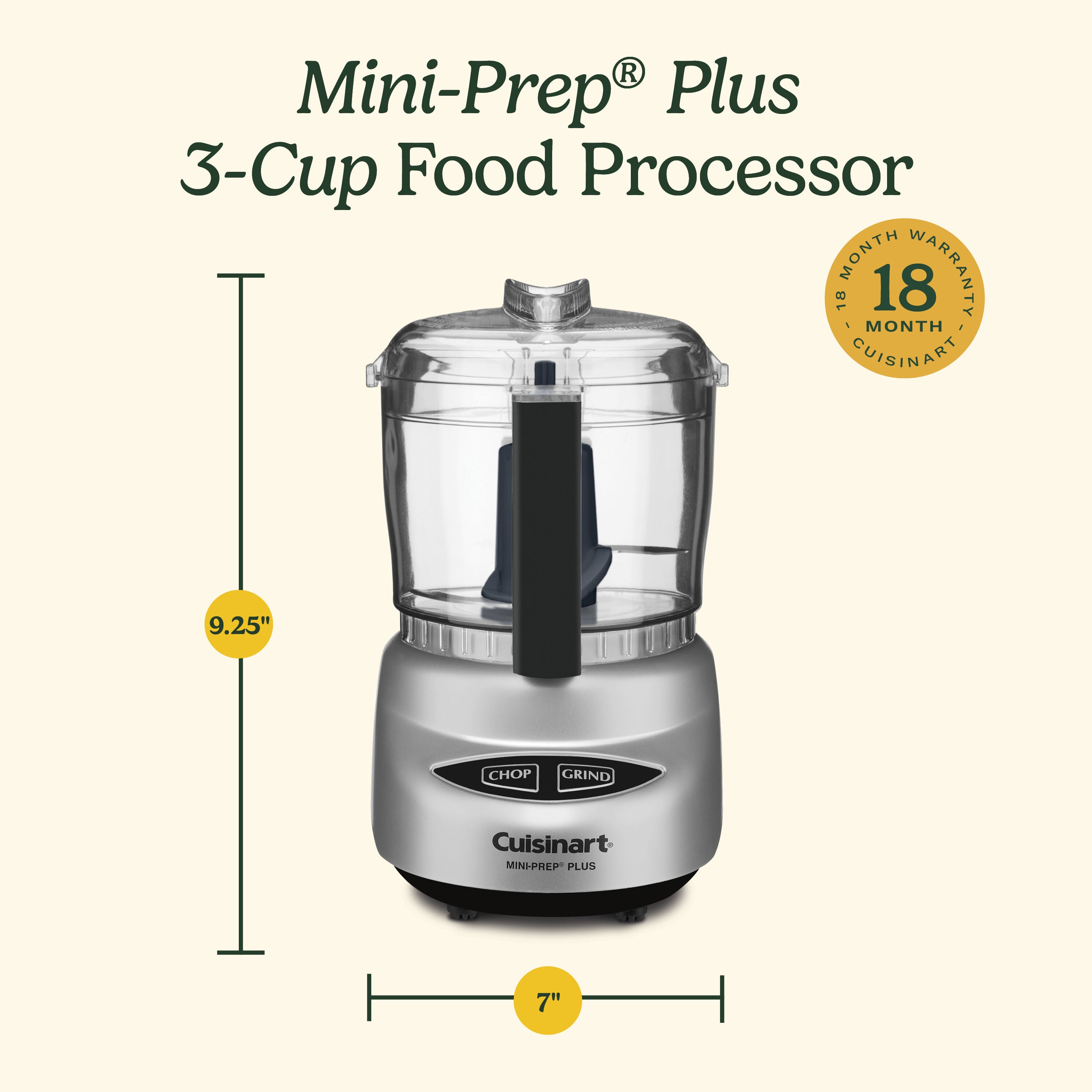 Mini-Prep® Plus
3-Cup Food Processor

18 MONTH WARRANTY
18
MONTH
- CUISINART -

9.25"

CHOP GRIND

Cuisinart®
MINI-PREP® PLUS

7"