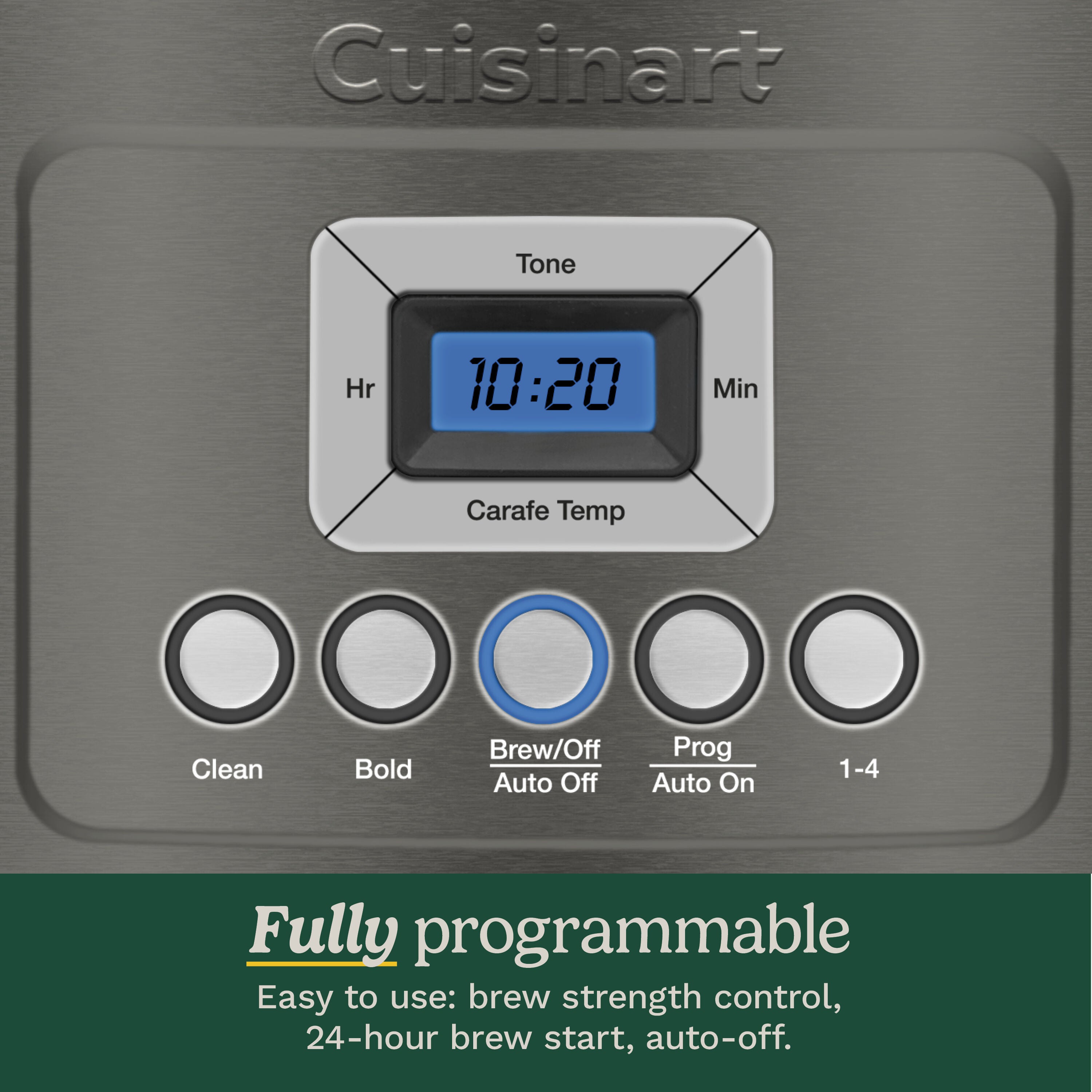 Cuisinart

Tone

Hr

10:20

Min

Carafe Temp

Clean

Bold

Brew/Off
Auto Off

Prog
Auto On

1-4

Fully programmable

Easy to use: brew strength control, 24-hour brew start, auto-off.