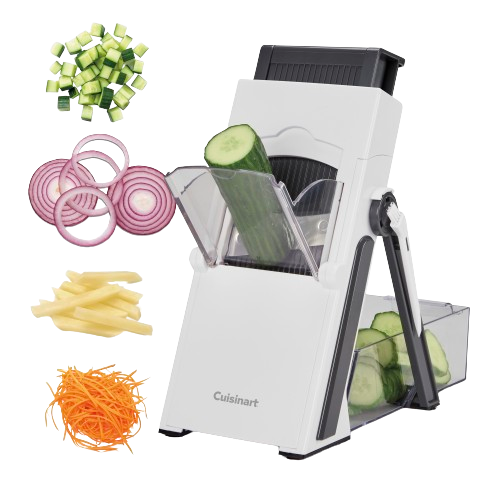 Cuisinart