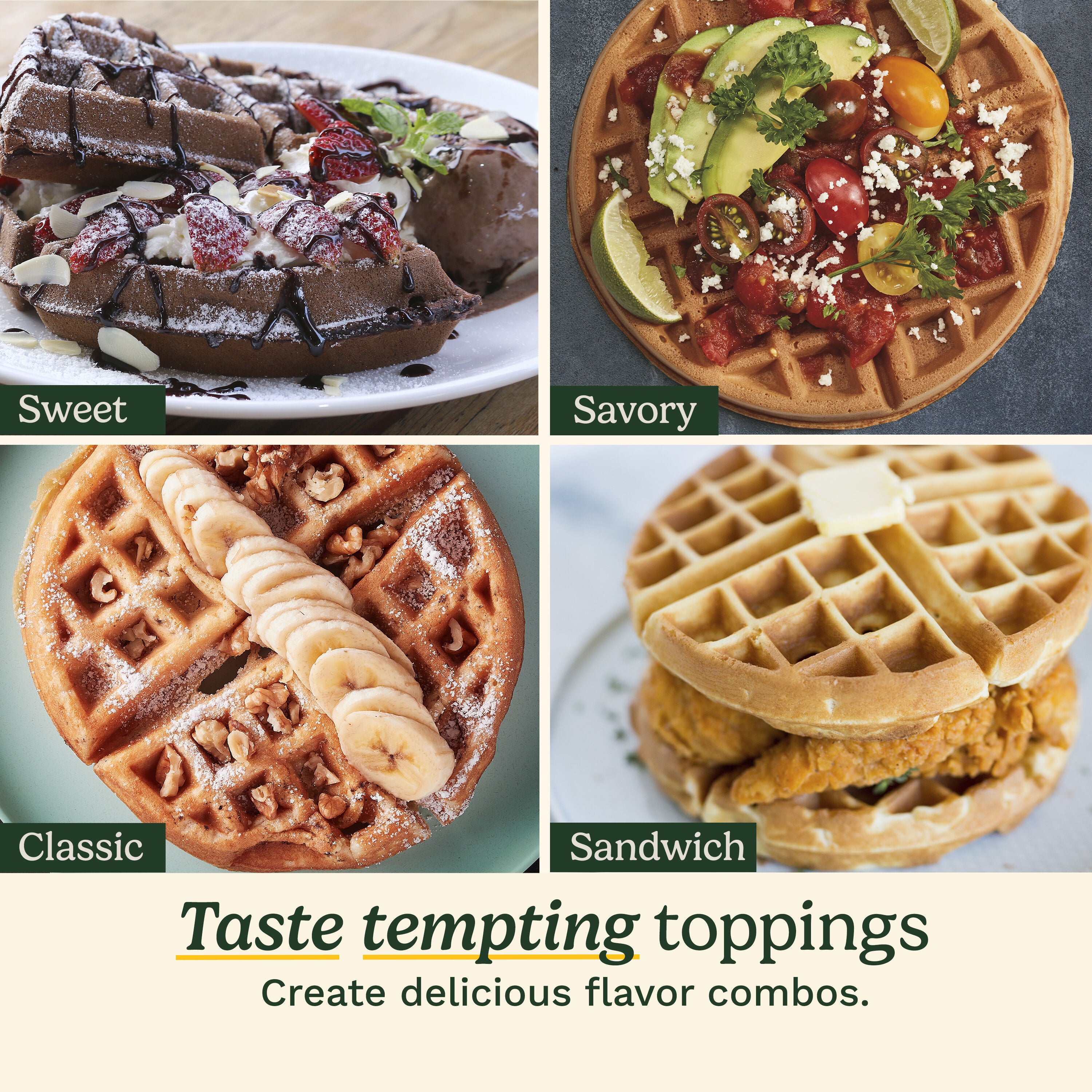 Sweet

Savory

Classic

Sandwich

Taste tempting toppings

Create delicious flavor combos.