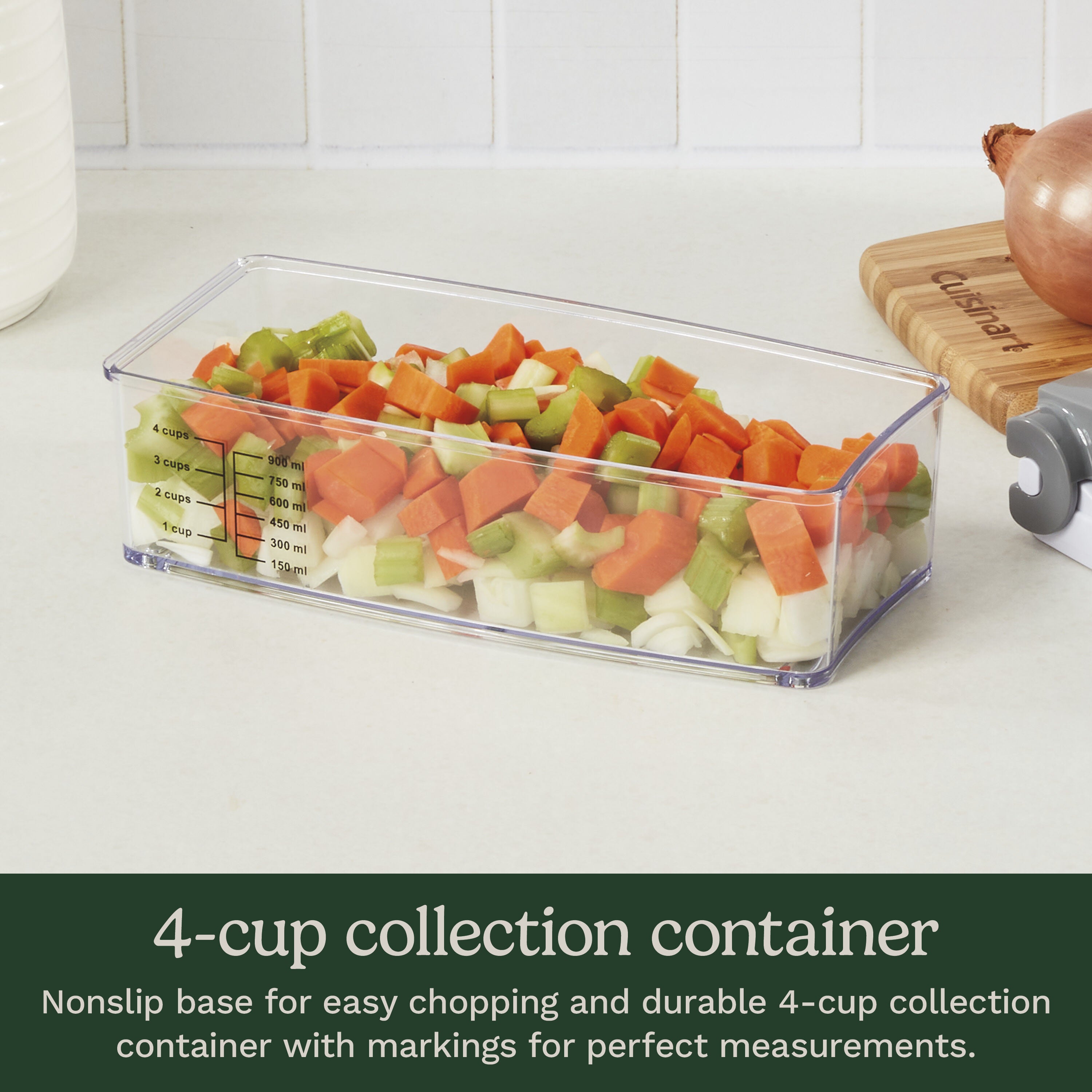 Cuisinart

4 cups
3 cups
2 cups
1 cup

900 ml
750 ml
600 ml
450 ml
300 ml
150 ml

4-cup collection container

Nonslip base for easy chopping and durable 4-cup collection container with markings for perfect measurements.