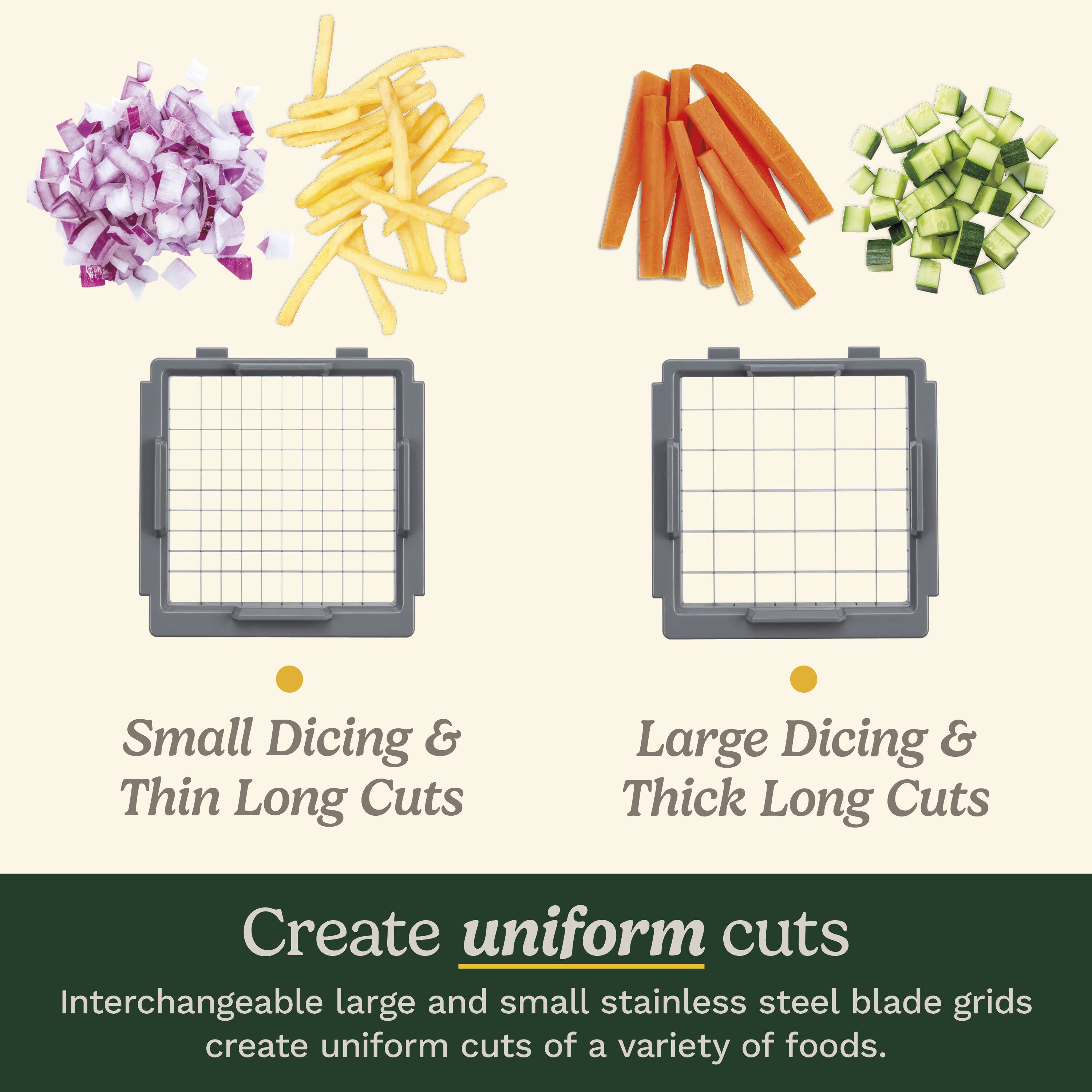 Small Dicing & Thin Long Cuts

Large Dicing & Thick Long Cuts

Create uniform cuts

Interchangeable large and small stainless steel blade grids create uniform cuts of a variety of foods.