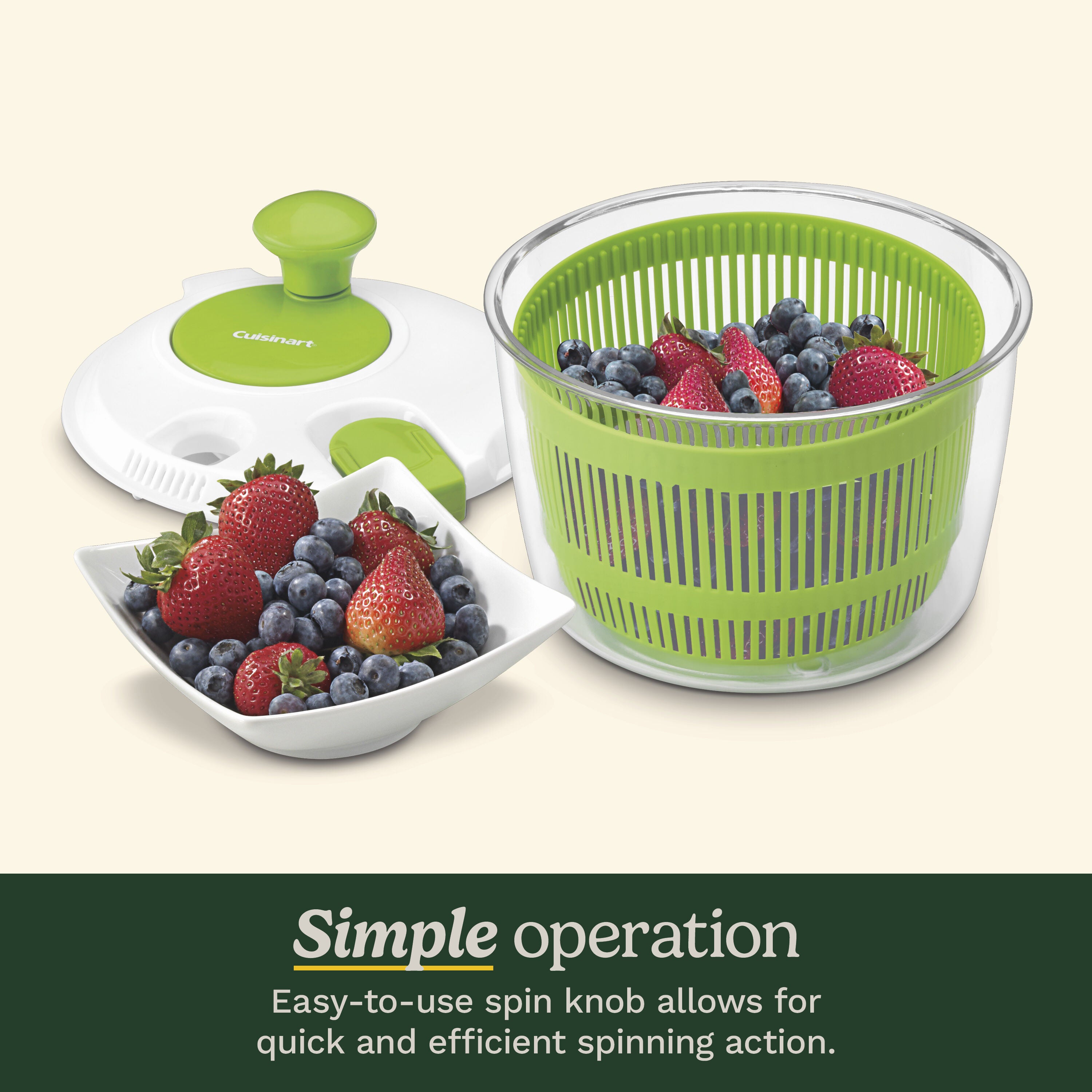 Cuisinart

Simple operation

Easy-to-use spin knob allows for quick and efficient spinning action.