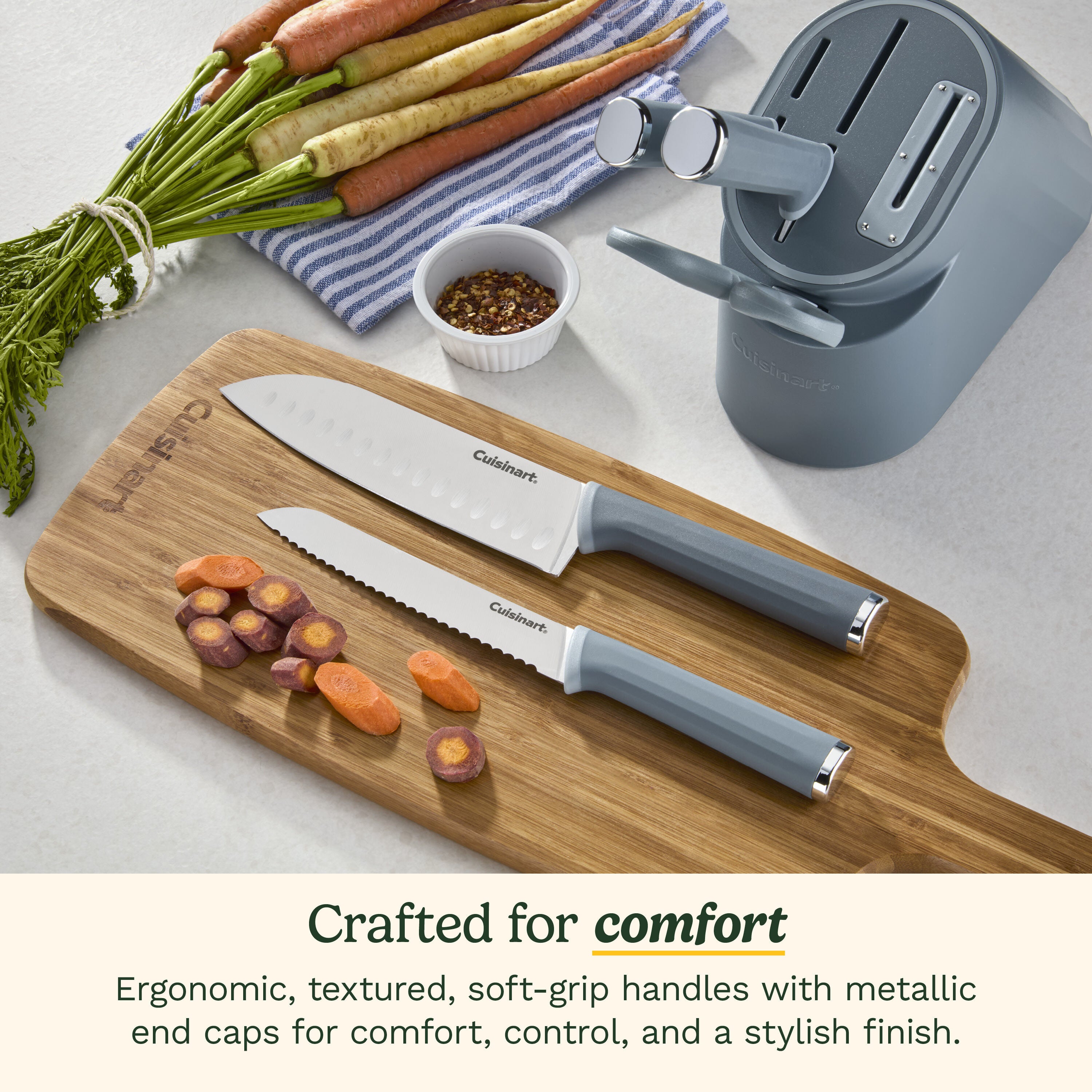 Cuisinart

Cuisinart

Cuisinart

Cuisinart

Crafted for comfort

Ergonomic, textured, soft-grip handles with metallic end caps for comfort, control, and a stylish finish.