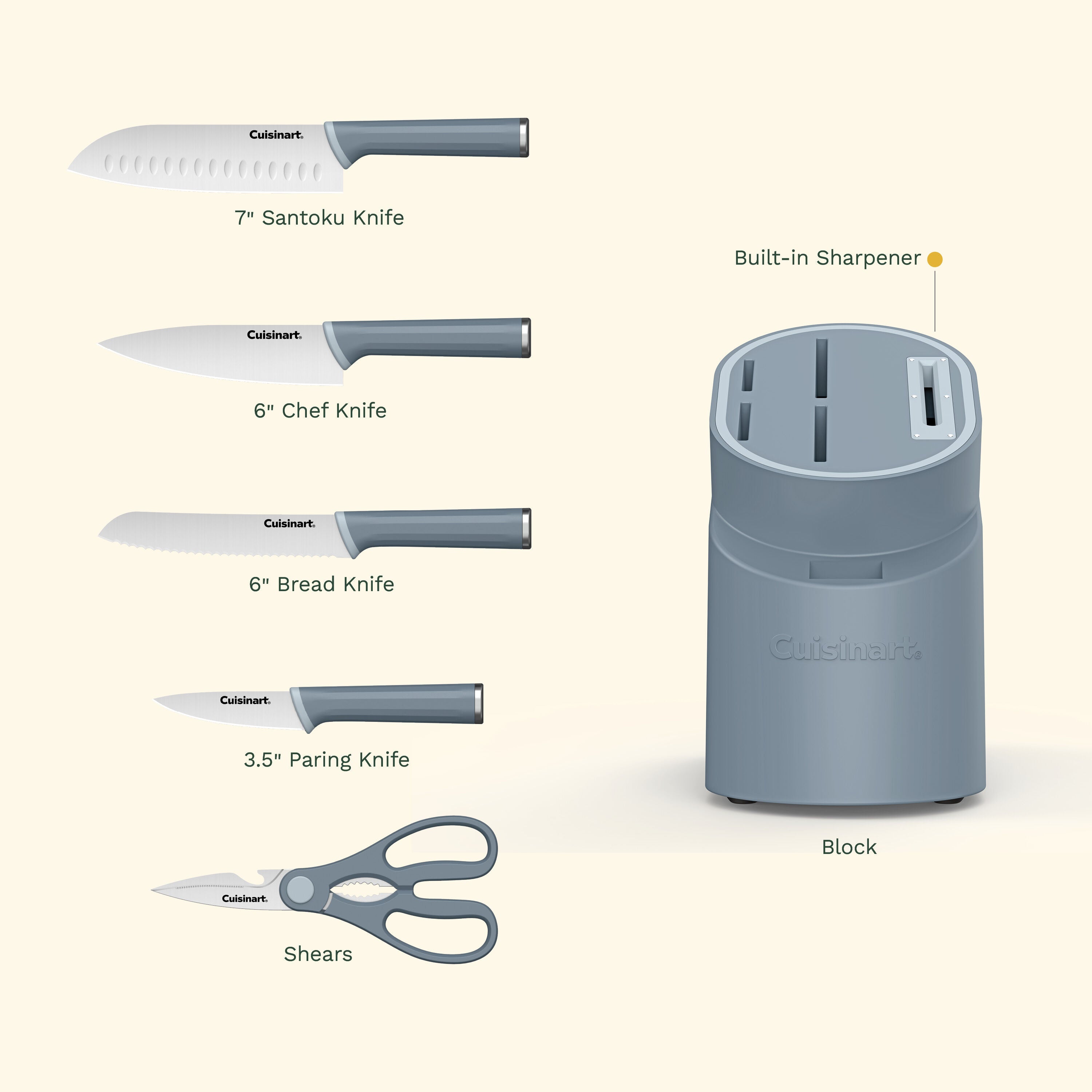 Cuisinart

7" Santoku Knife

Cuisinart

6" Chef Knife

Cuisinart

6" Bread Knife

Cuisinart

3.5" Paring Knife

Cuisinart

Shears

Built-in Sharpener

Cuisinart

Block