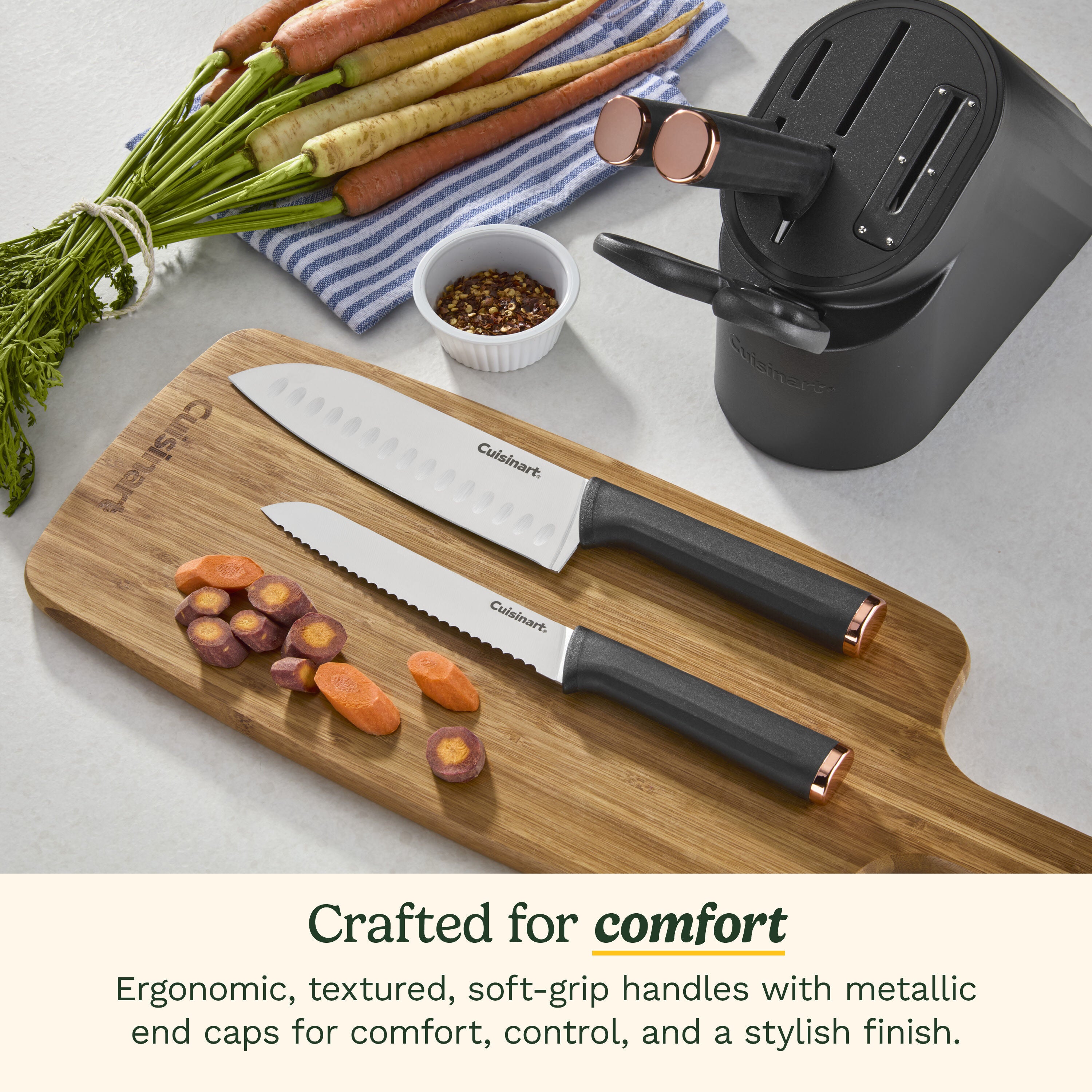 Cuisinart

Cuisinart

Cuisinart

Cuisinart

Crafted for comfort

Ergonomic, textured, soft-grip handles with metallic end caps for comfort, control, and a stylish finish.