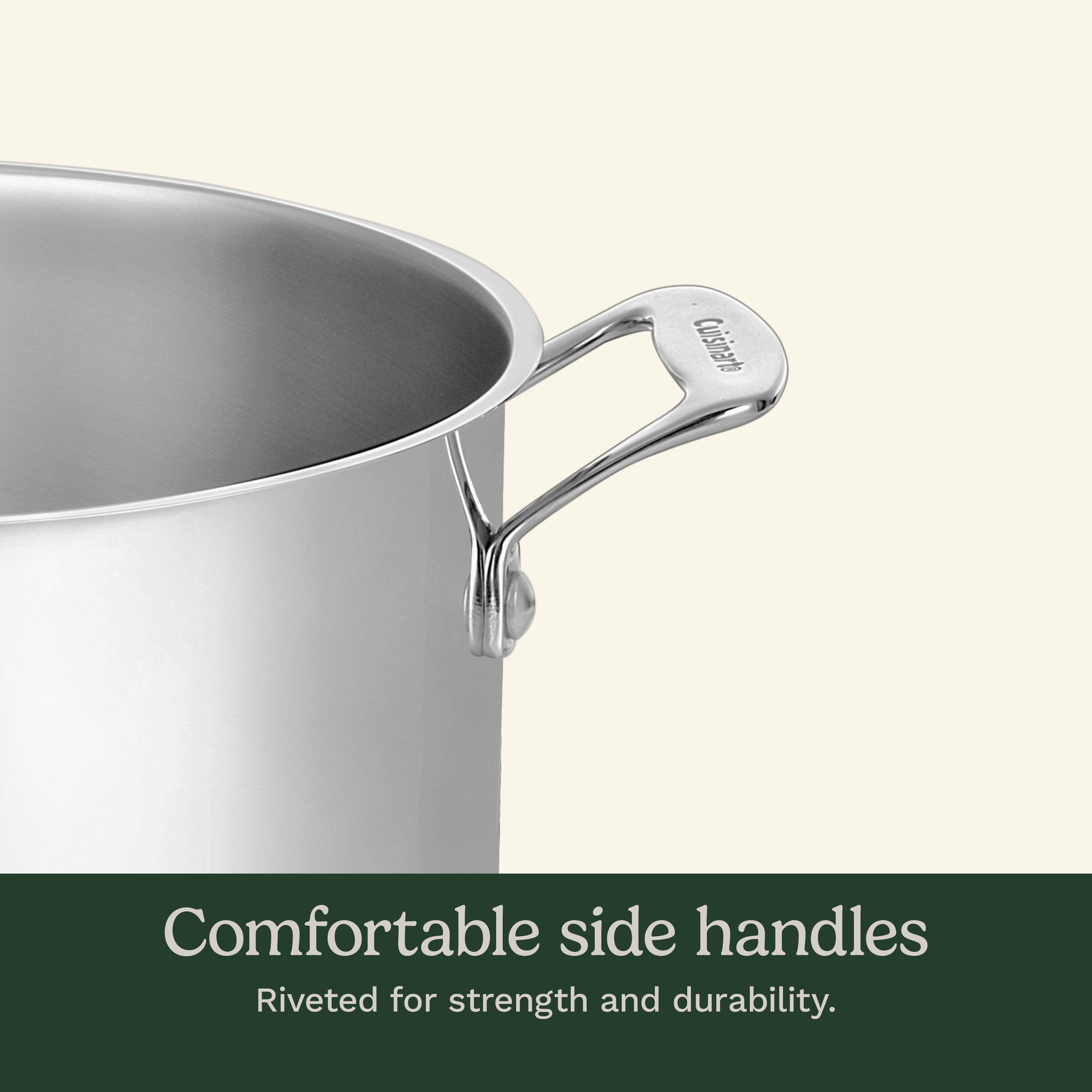 Cuisinart®

Comfortable side handles

Riveted for strength and durability.