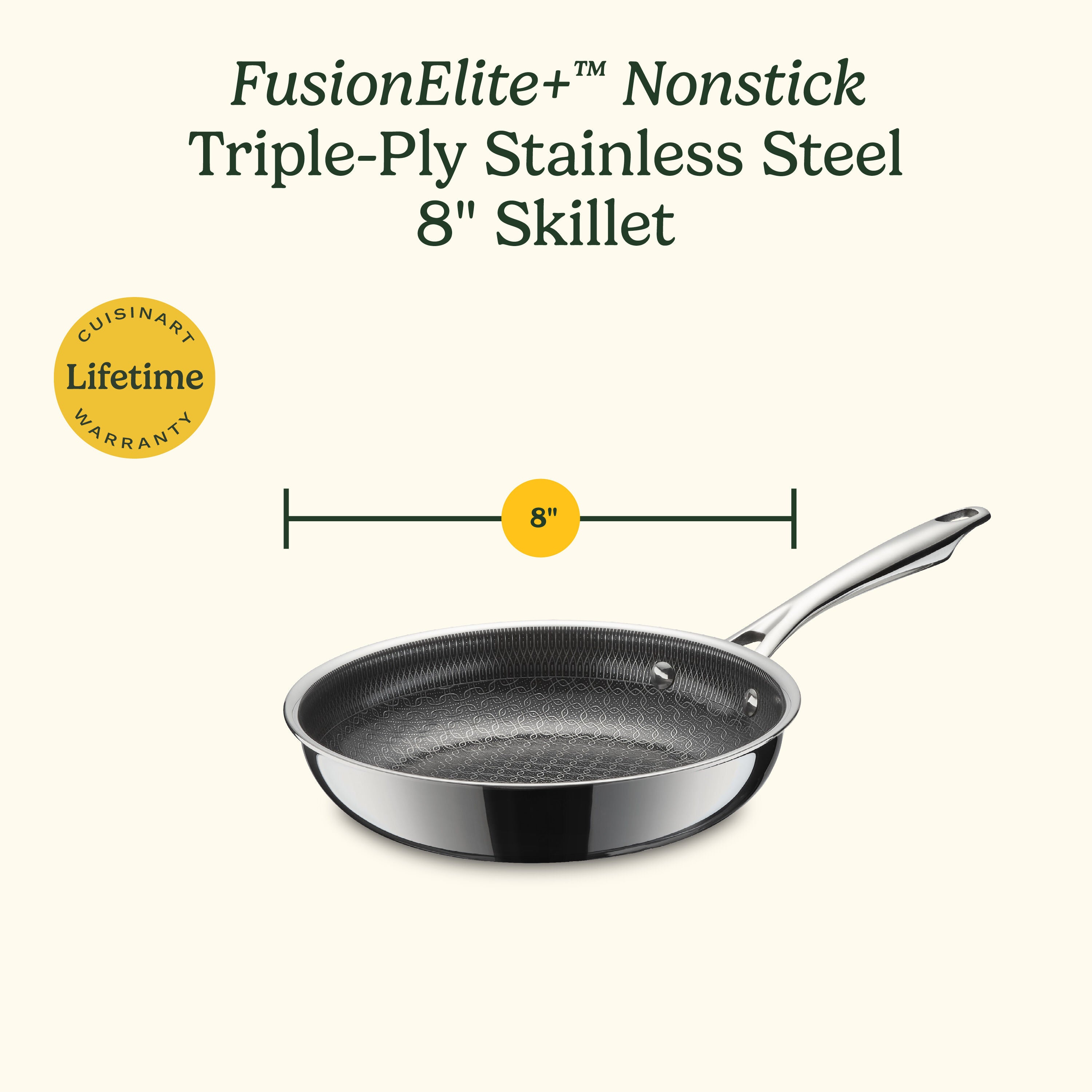 FusionElite+™ Nonstick
Triple-Ply Stainless Steel
8" Skillet

CUISINART
Lifetime
WARRANTY

8"