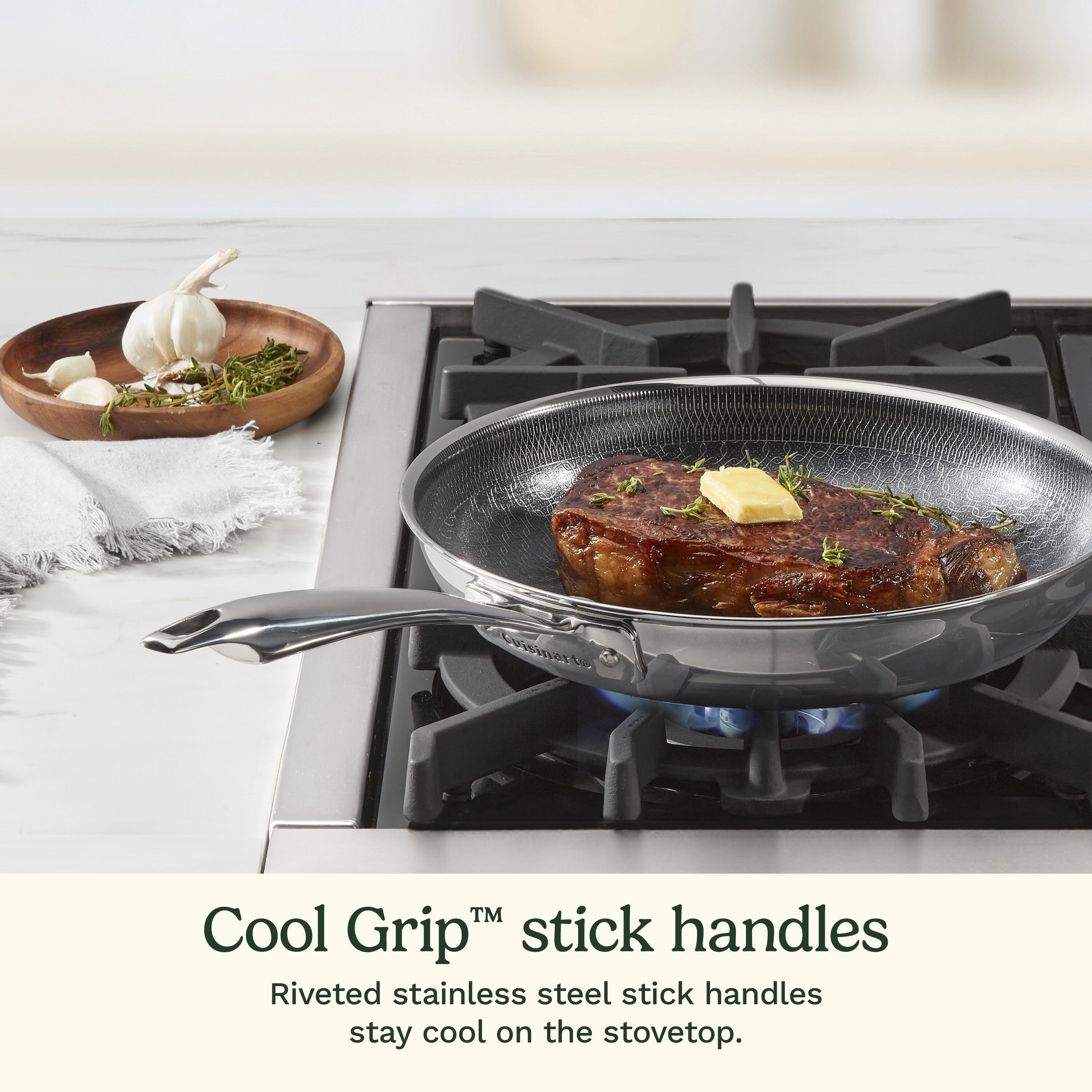 Cuisinart®

Cool Grip™ stick handles

Riveted stainless steel stick handles stay cool on the stovetop.