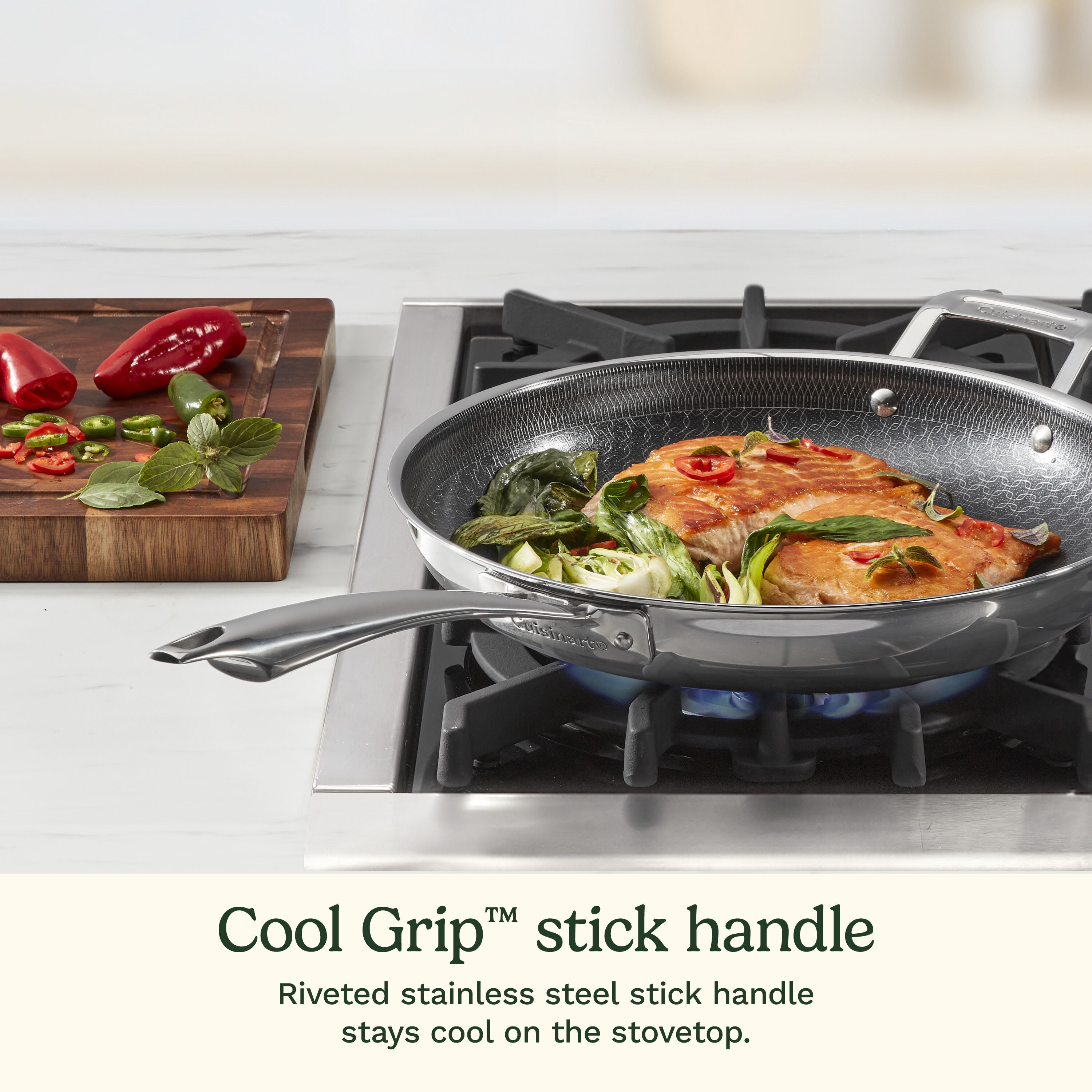 Cuisinart®

Cuisinart®

Cool Grip™ stick handle

Riveted stainless steel stick handle stays cool on the stovetop.