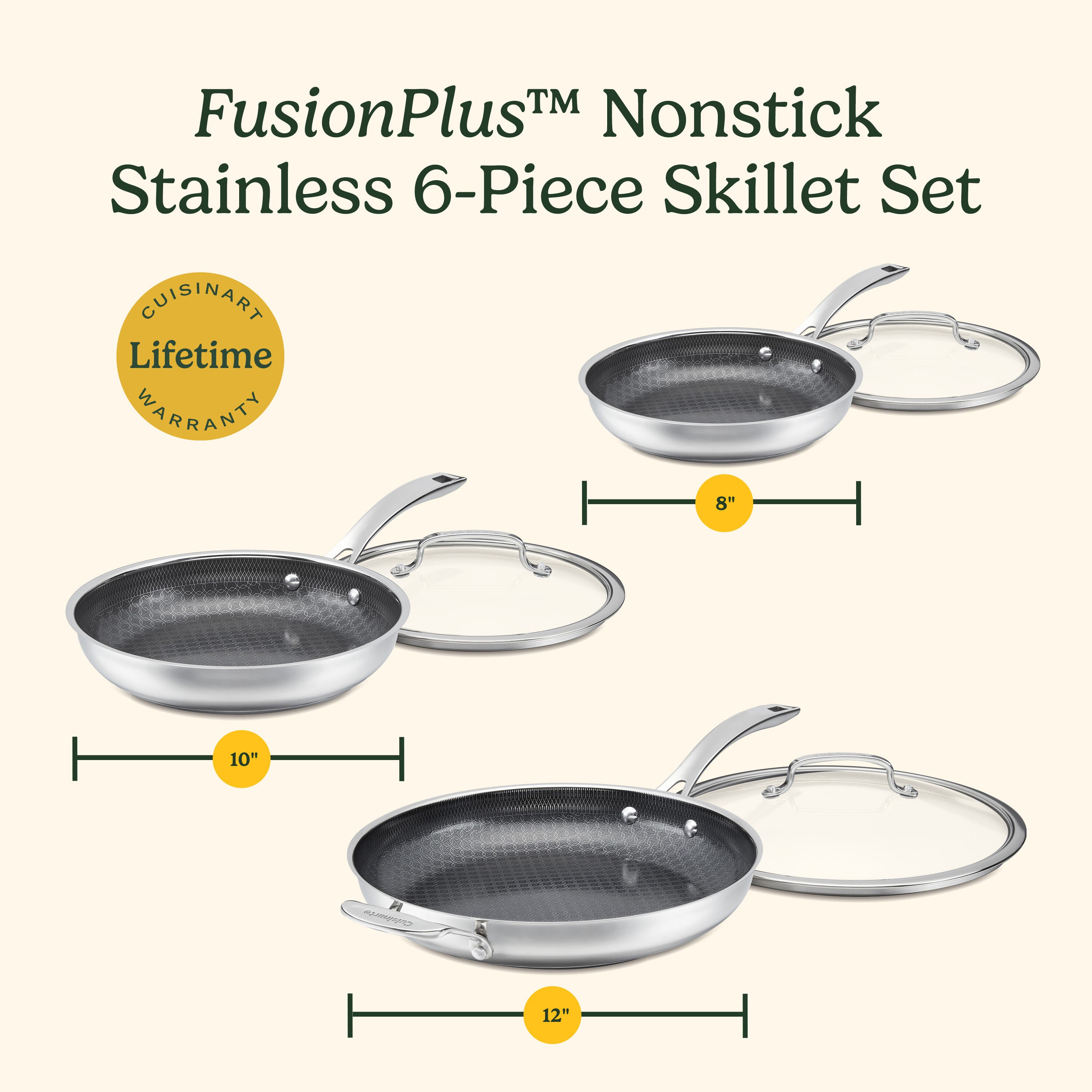 FusionPlus™ Nonstick Stainless 6-Piece Skillet Set

CUISINART
Lifetime
WARRANTY

8"

10"

Cuisinart®

12"