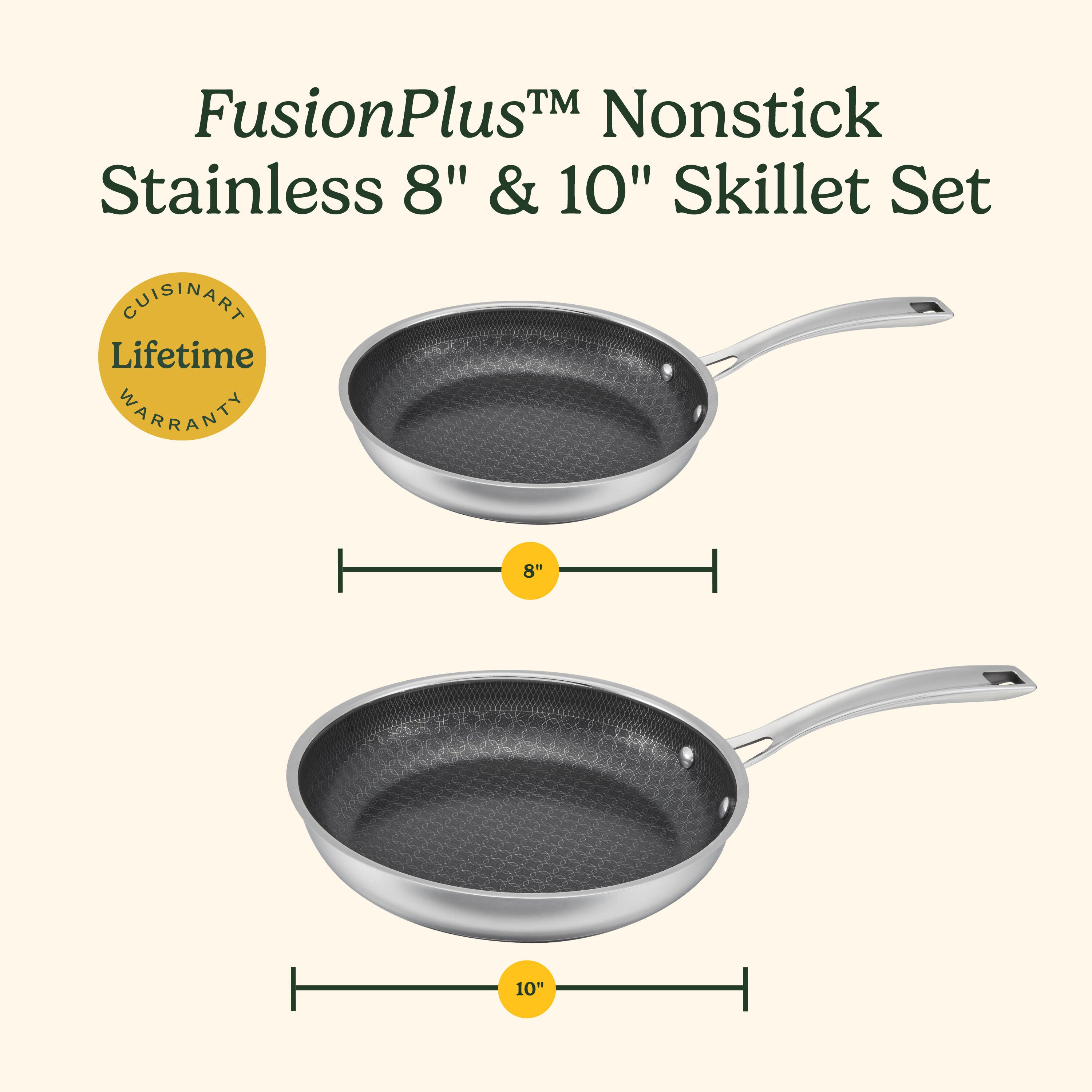 FusionPlus™ Nonstick Stainless 8" & 10" Skillet Set

CUISINART
Lifetime
WARRANTY

8"

10"