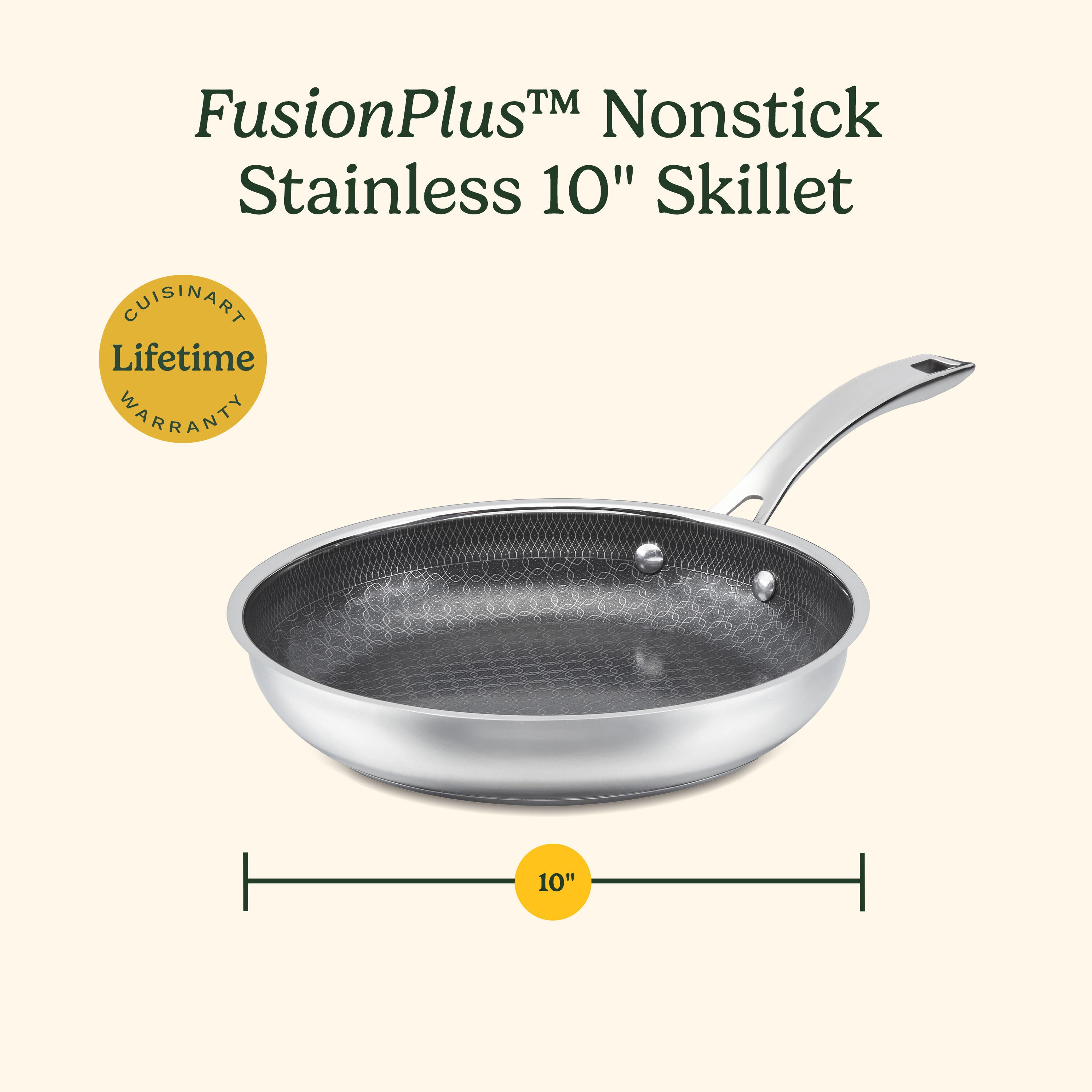 FusionPlus™ Nonstick Stainless 10" Skillet

CUISINART
Lifetime
WARRANTY

10"