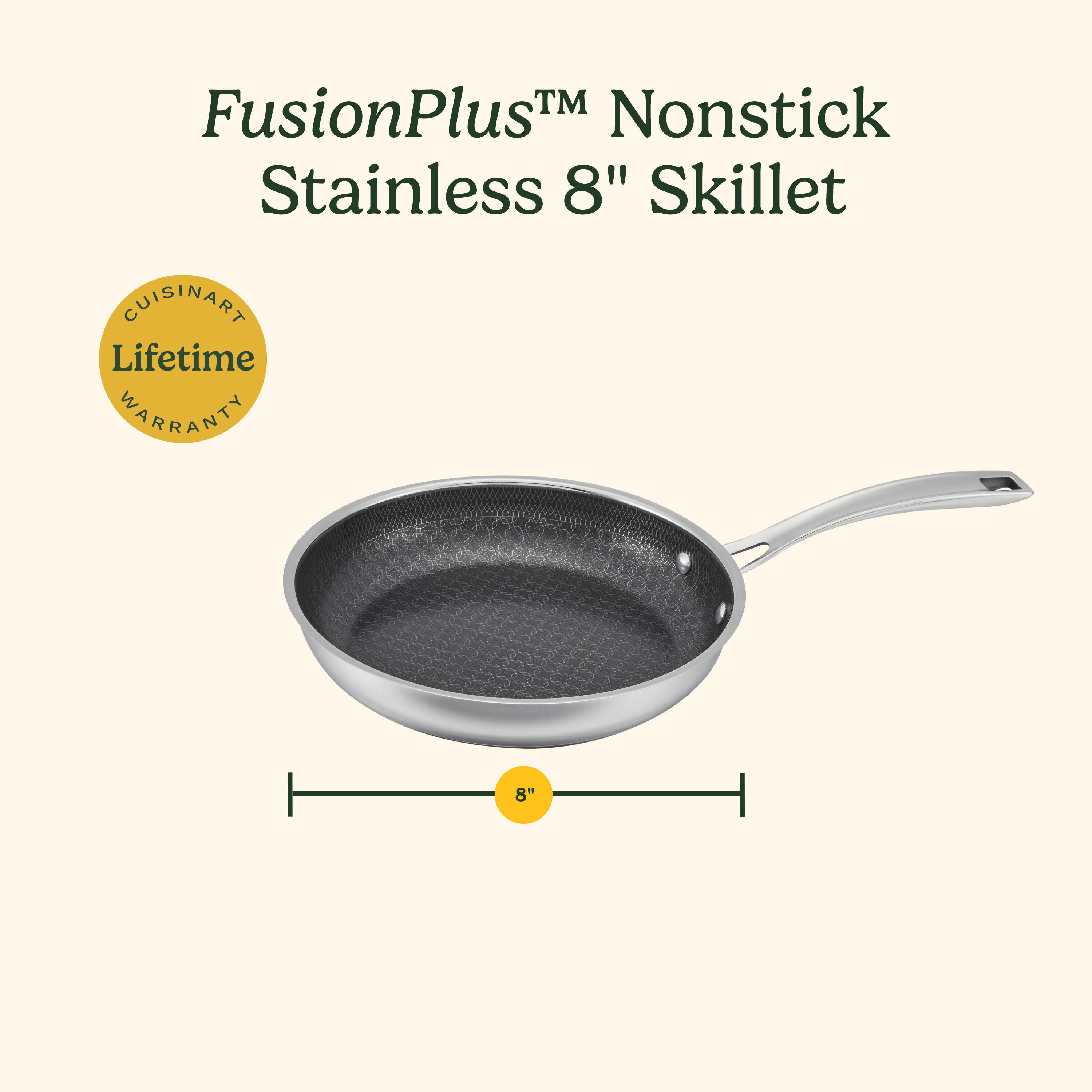 FusionPlus™ Nonstick Stainless 8" Skillet

CUISINART
Lifetime
WARRANTY

8"