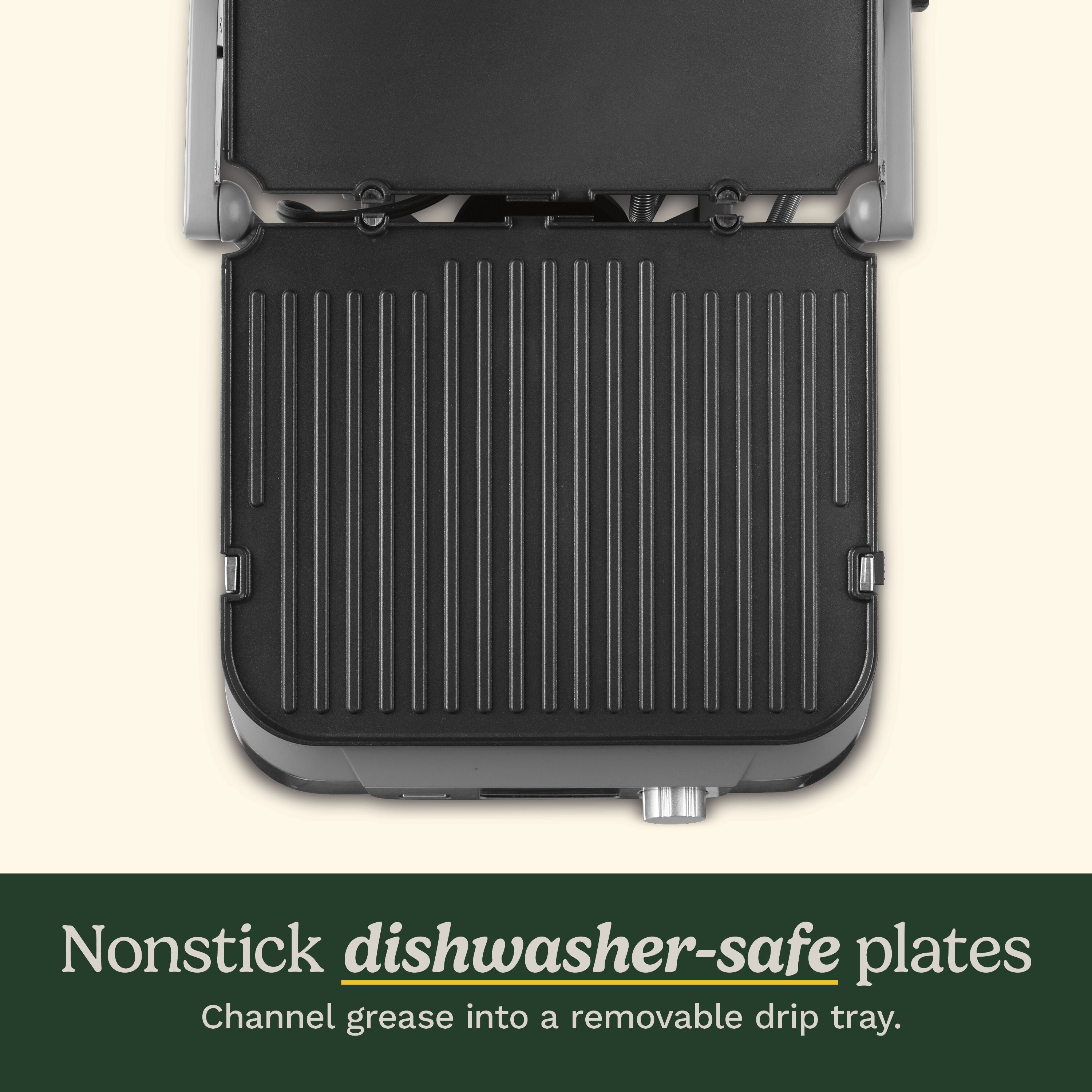 Nonstick dishwasher-safe plates

Channel grease into a removable drip tray.