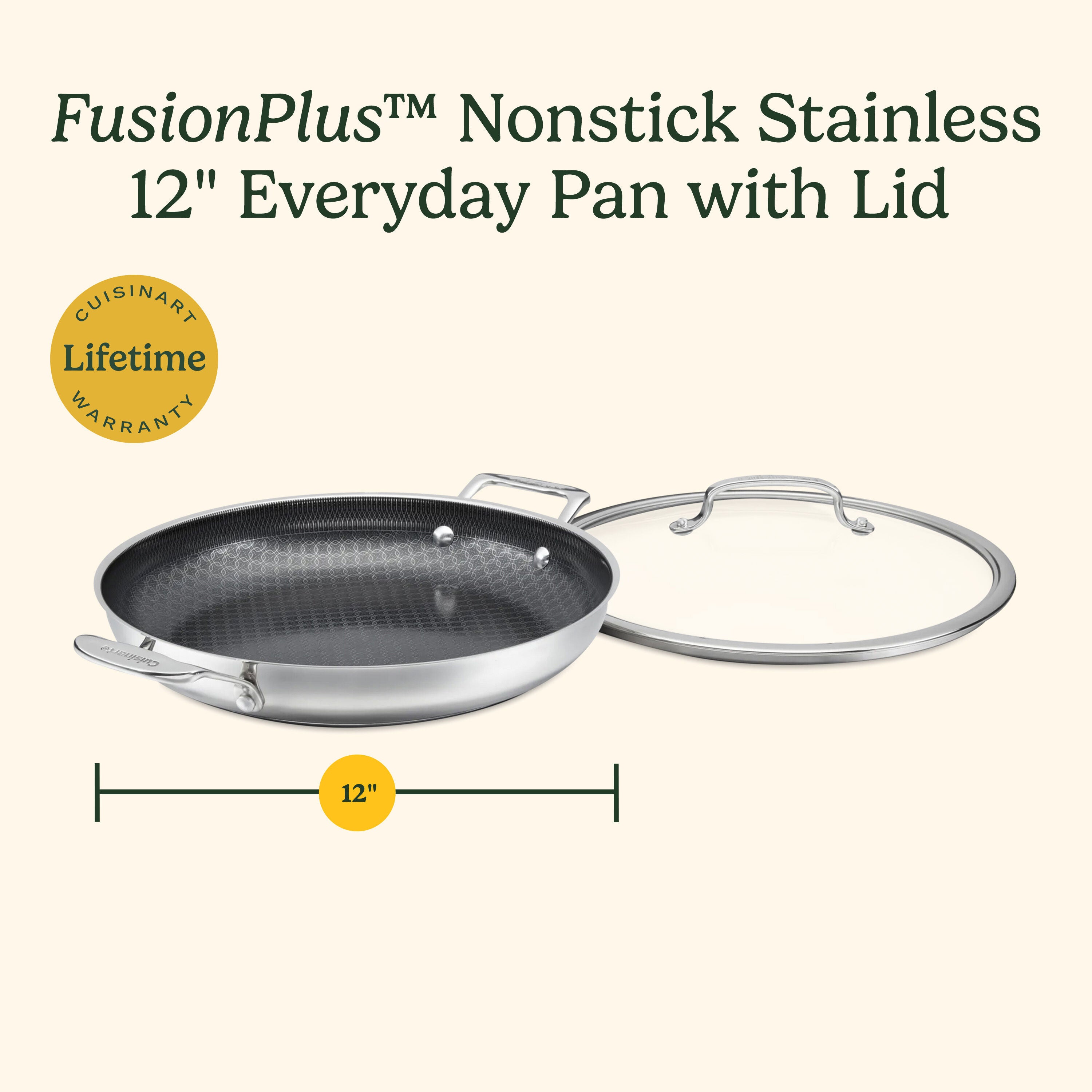 FusionPlus™ Nonstick Stainless 12" Everyday Pan with Lid

CUISINART
Lifetime
WARRANTY

Cuisinart

12"