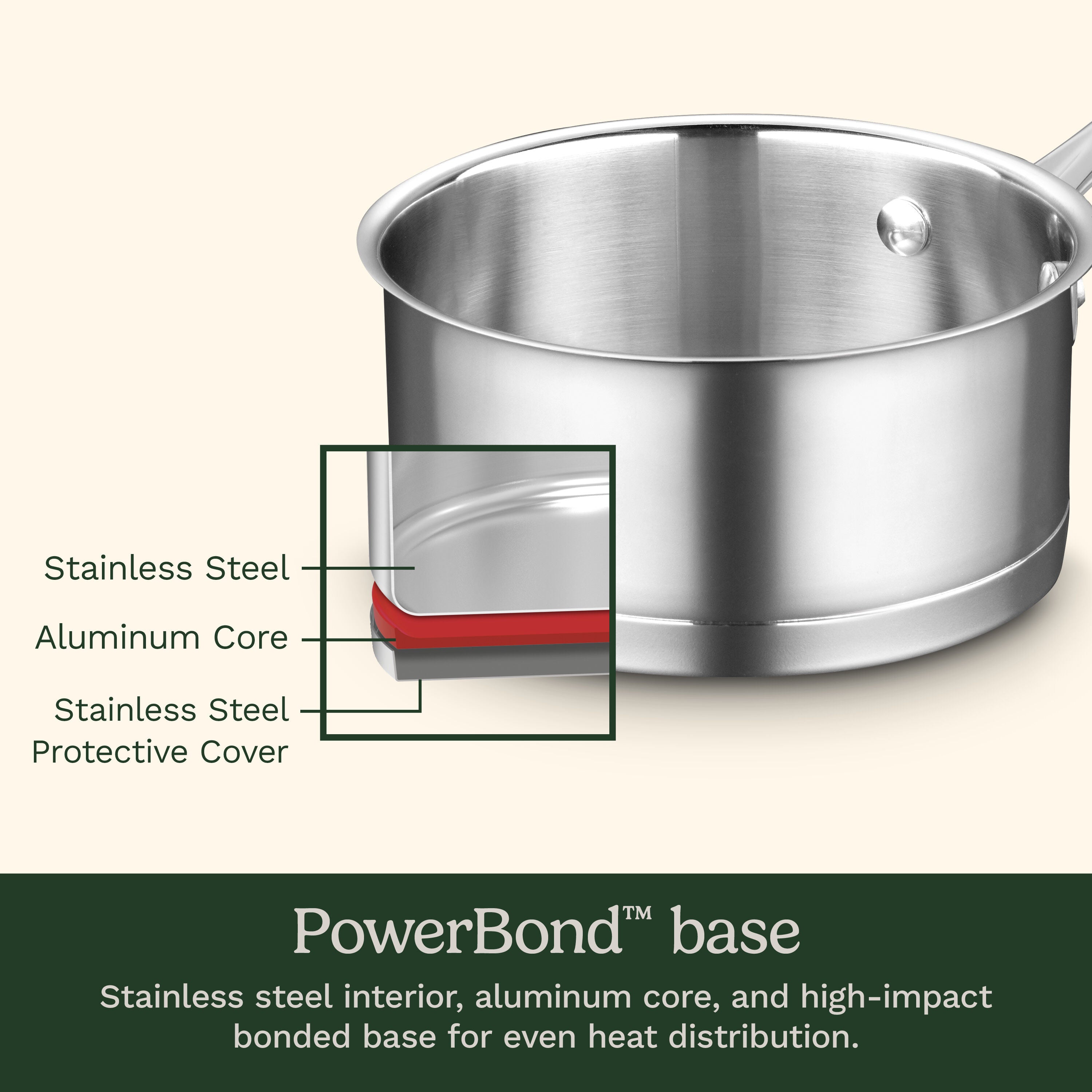 Stainless Steel

Aluminum Core

Stainless Steel
Protective Cover

PowerBond™ base

Stainless steel interior, aluminum core, and high-impact bonded base for even heat distribution.