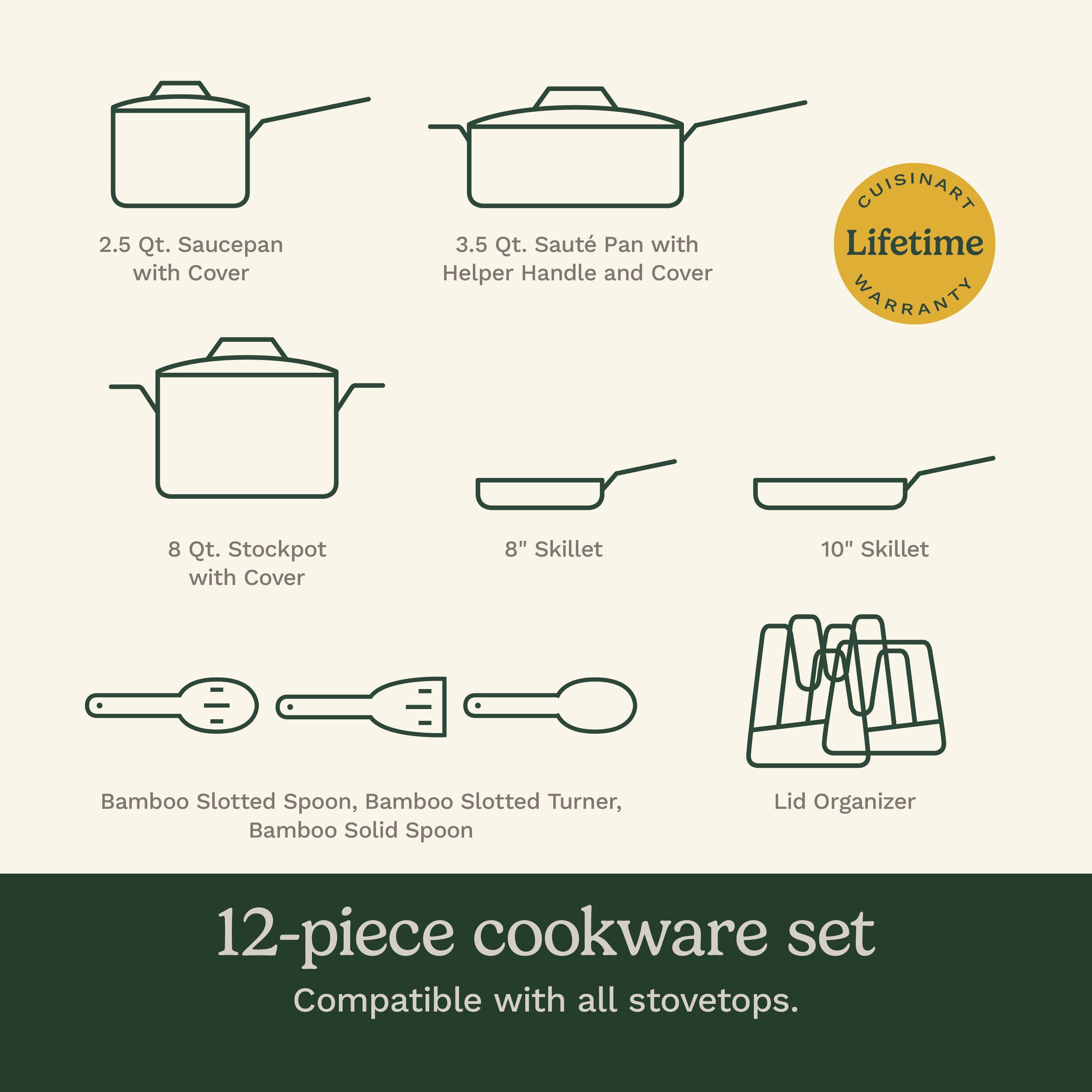 2.5 Qt. Saucepan with Cover

3.5 Qt. Sauté Pan with Helper Handle and Cover

CUISINART
Lifetime
WARRANTY

8 Qt. Stockpot with Cover

8" Skillet

10" Skillet

Bamboo Slotted Spoon, Bamboo Slotted Turner, Bamboo Solid Spoon

Lid Organizer

12-piece cookware set

Compatible with all stovetops.