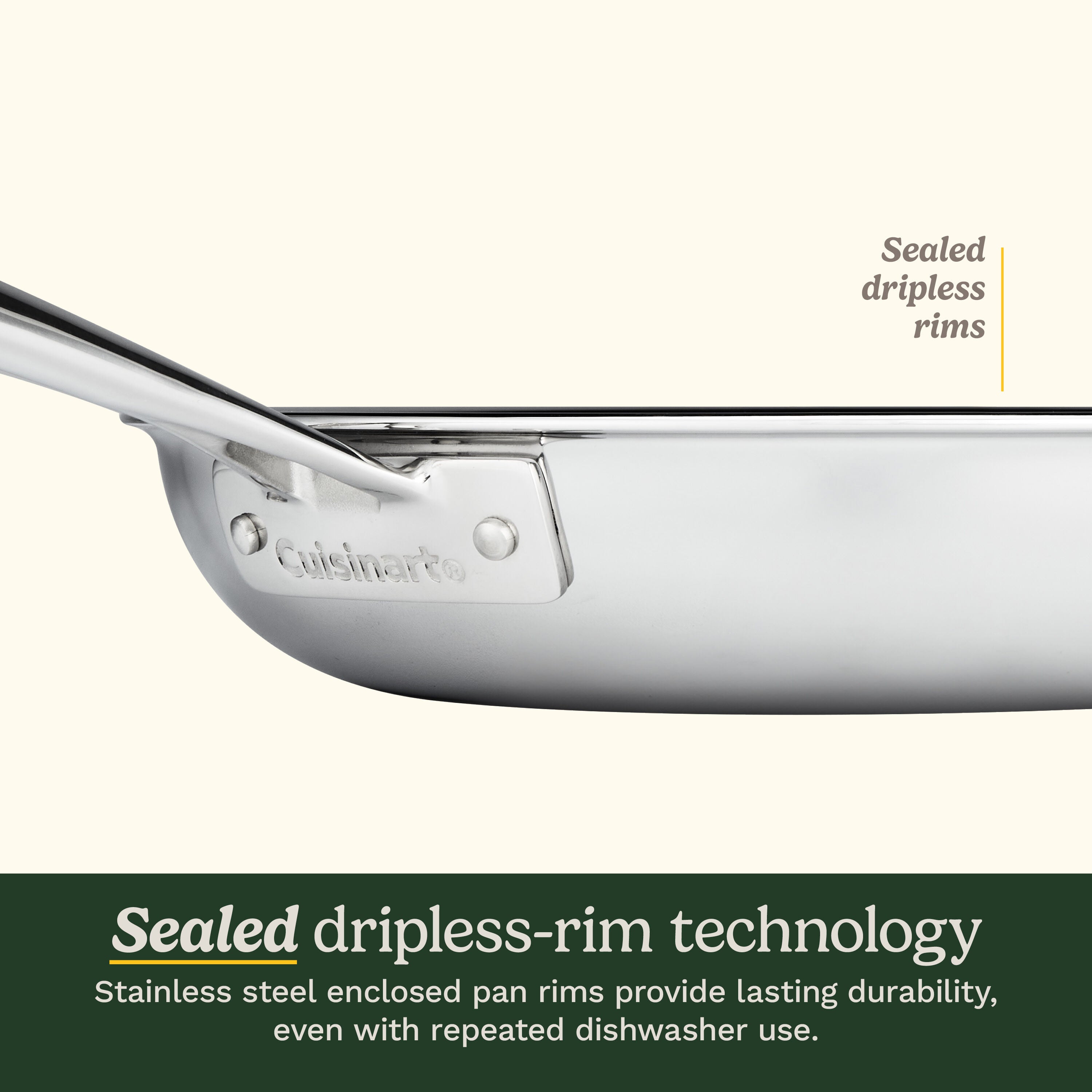 Sealed dripless rims

Cuisinart®

Sealed dripless-rim technology

Stainless steel enclosed pan rims provide lasting durability, even with repeated dishwasher use.