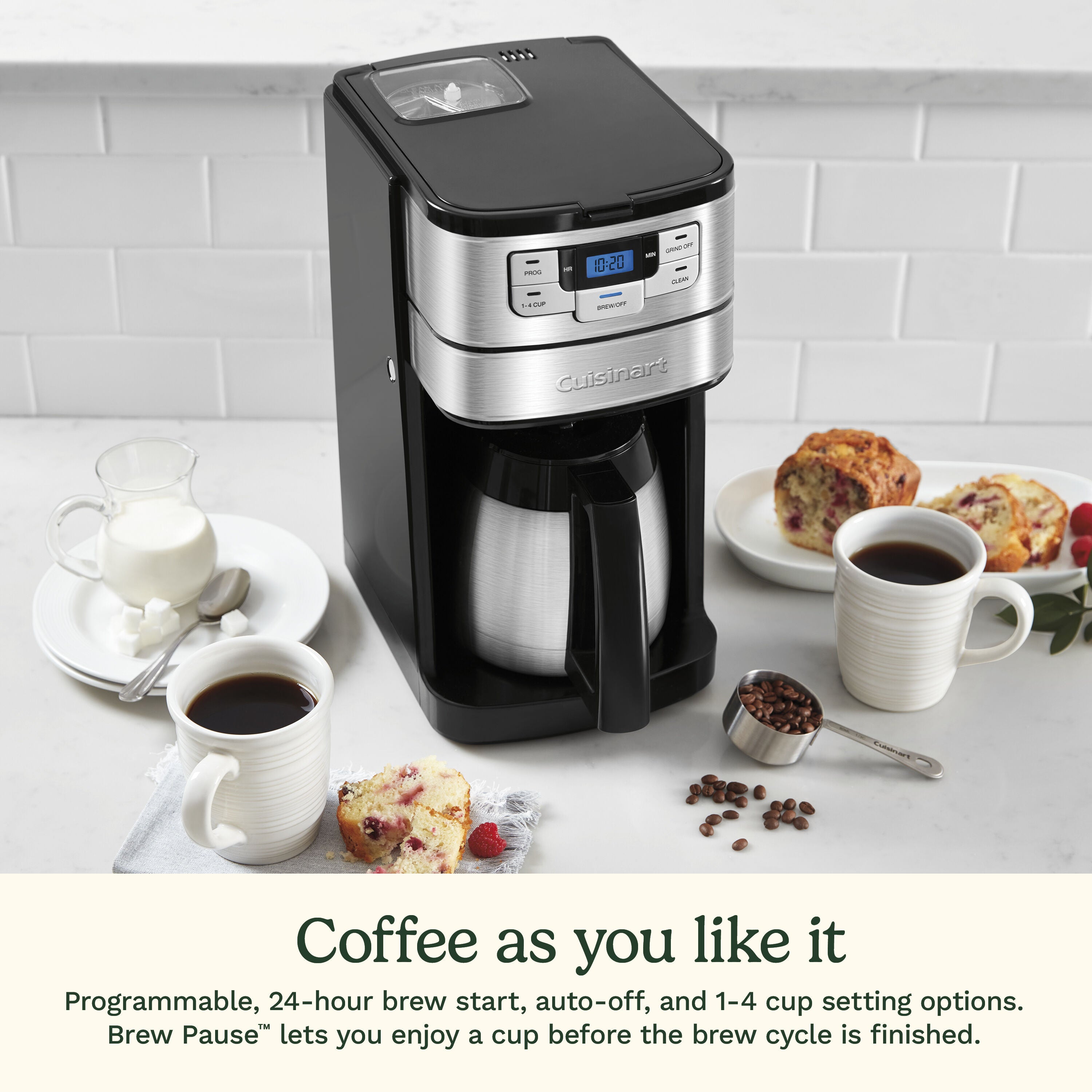 PROG

HR

10:20

MIN

GRIND OFF

CLEAN

1-4 CUP

BREW/OFF

Cuisinart

Cuisinart

Coffee as you like it

Programmable, 24-hour brew start, auto-off, and 1-4 cup setting options. Brew Pause™ lets you enjoy a cup before the brew cycle is finished.