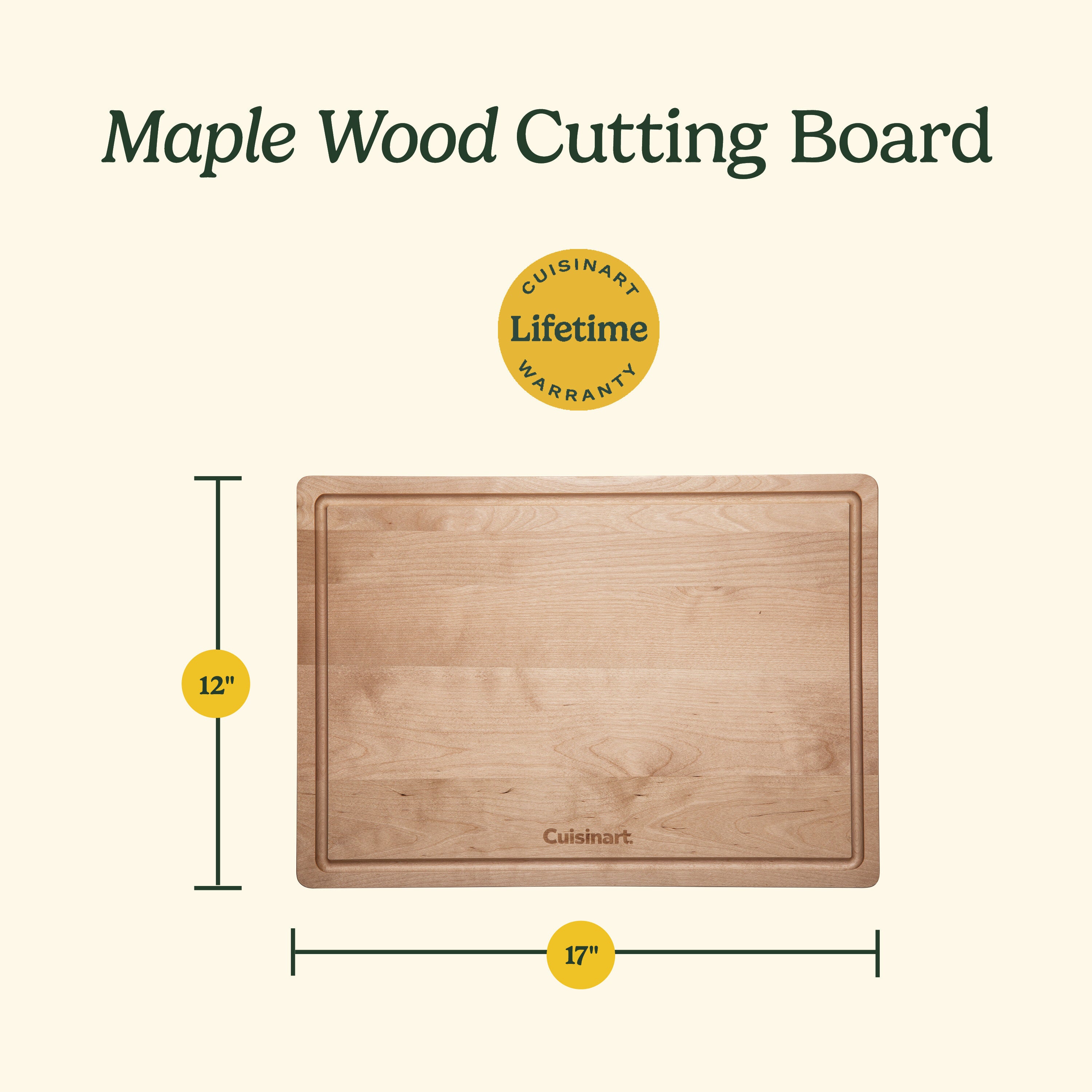 Maple Wood Cutting Board

CUISINART
Lifetime
WARRANTY

12"

Cuisinart.

17"