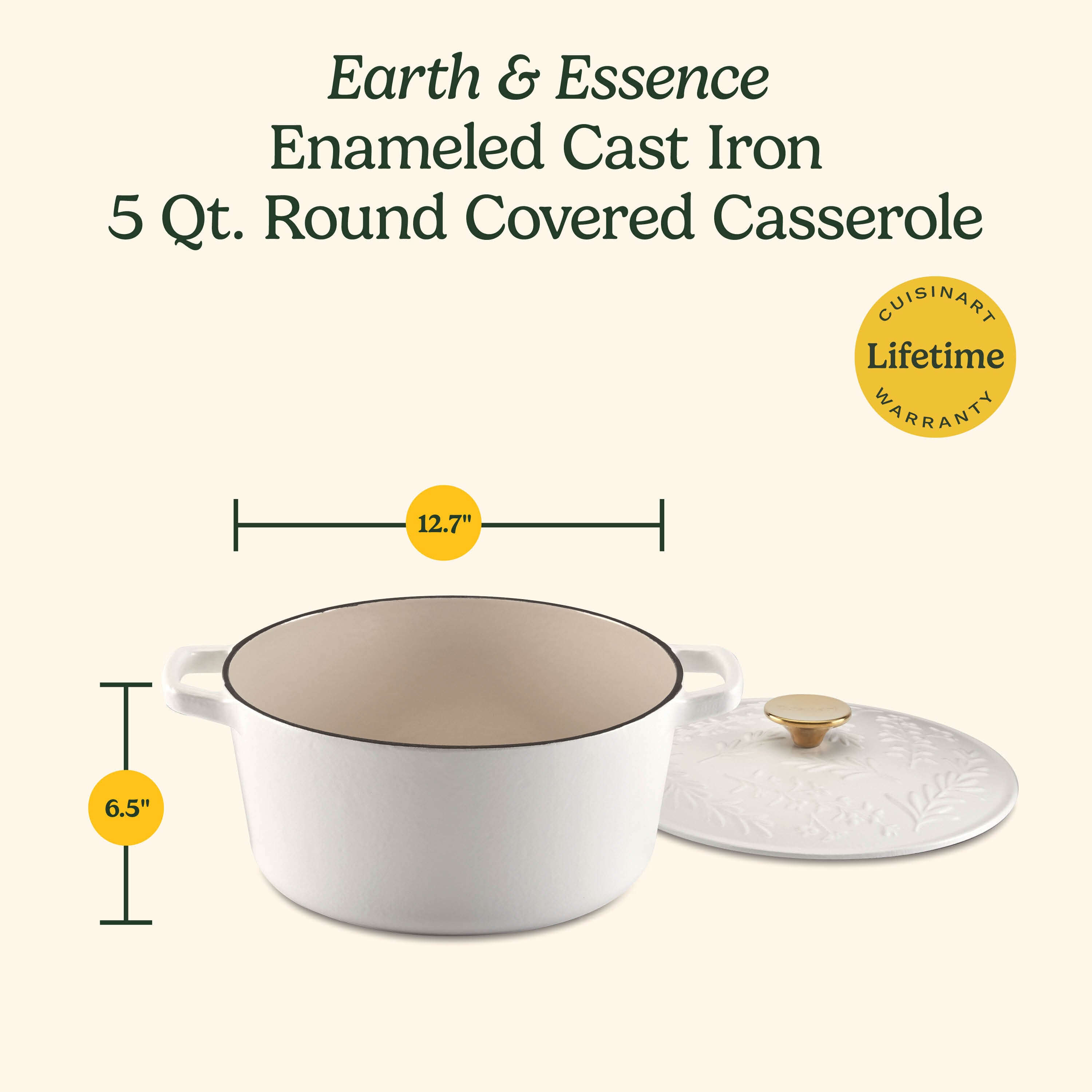 Earth & Essence
Enameled Cast Iron
5 Qt. Round Covered Casserole

CUISINART
Lifetime
WARRANTY

12.7"

6.5"