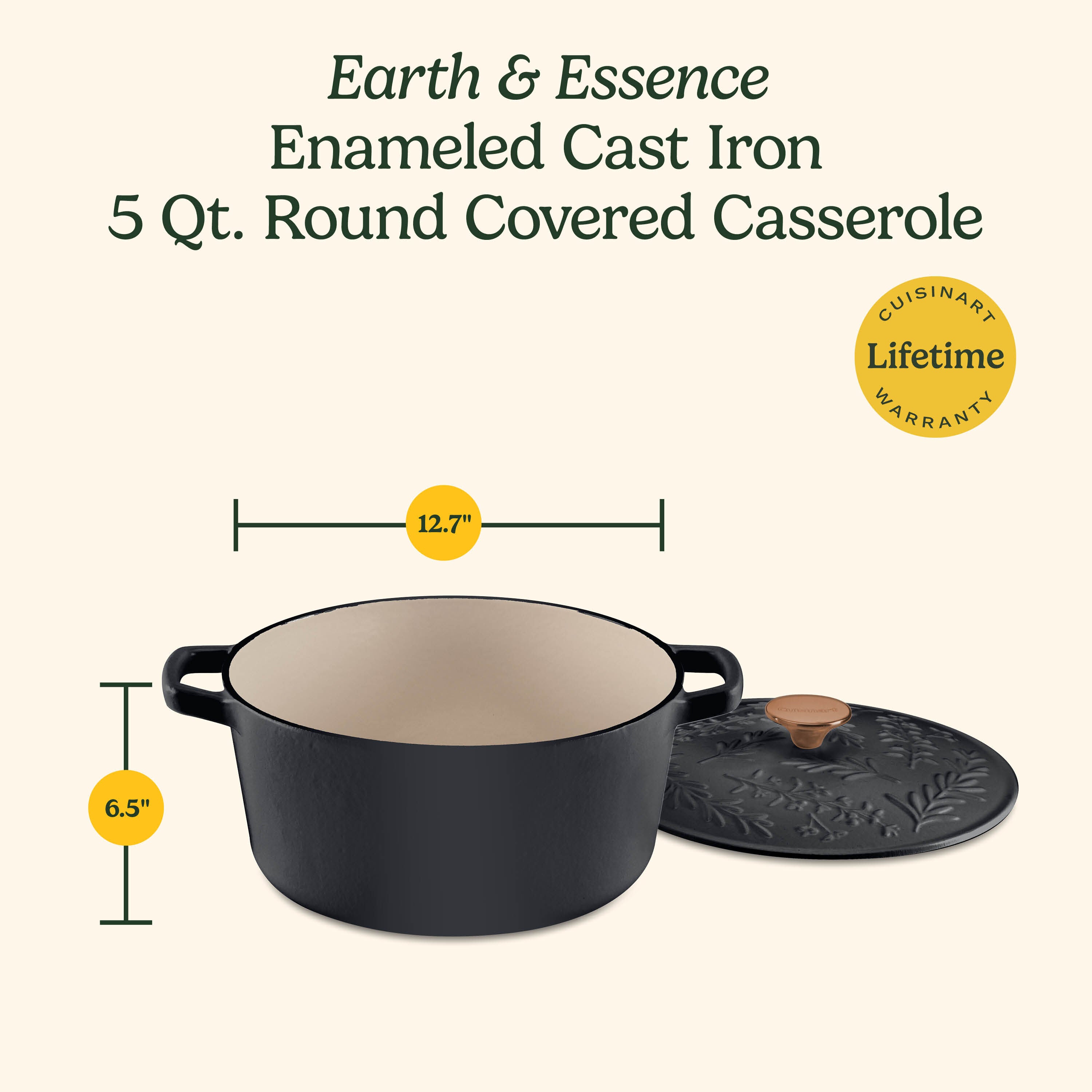 Earth & Essence
Enameled Cast Iron
5 Qt. Round Covered Casserole

CUISINART
Lifetime
WARRANTY

12.7"

6.5"

Cuisinart