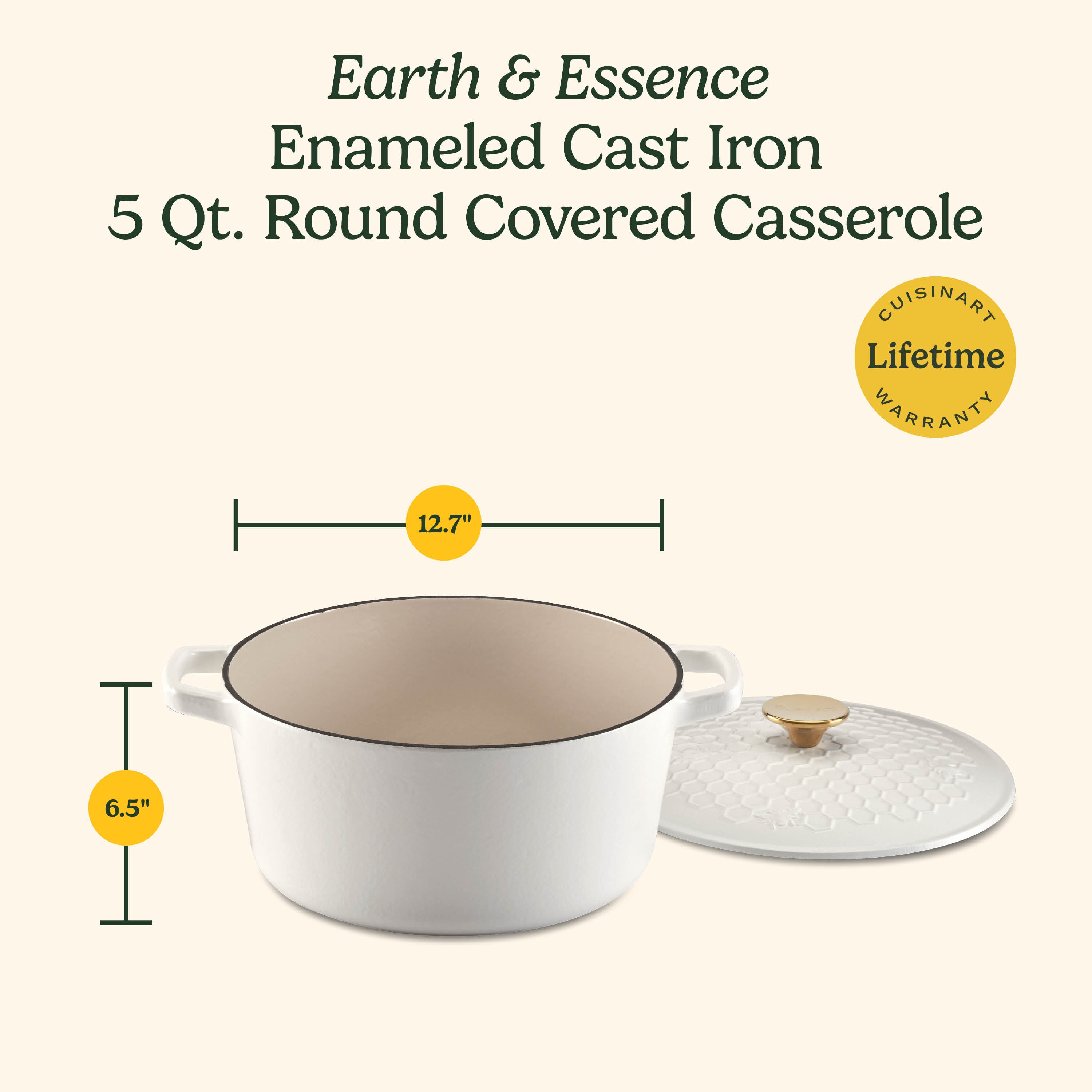 Earth & Essence
Enameled Cast Iron
5 Qt. Round Covered Casserole

CUISINART
Lifetime
WARRANTY

12.7"

6.5"