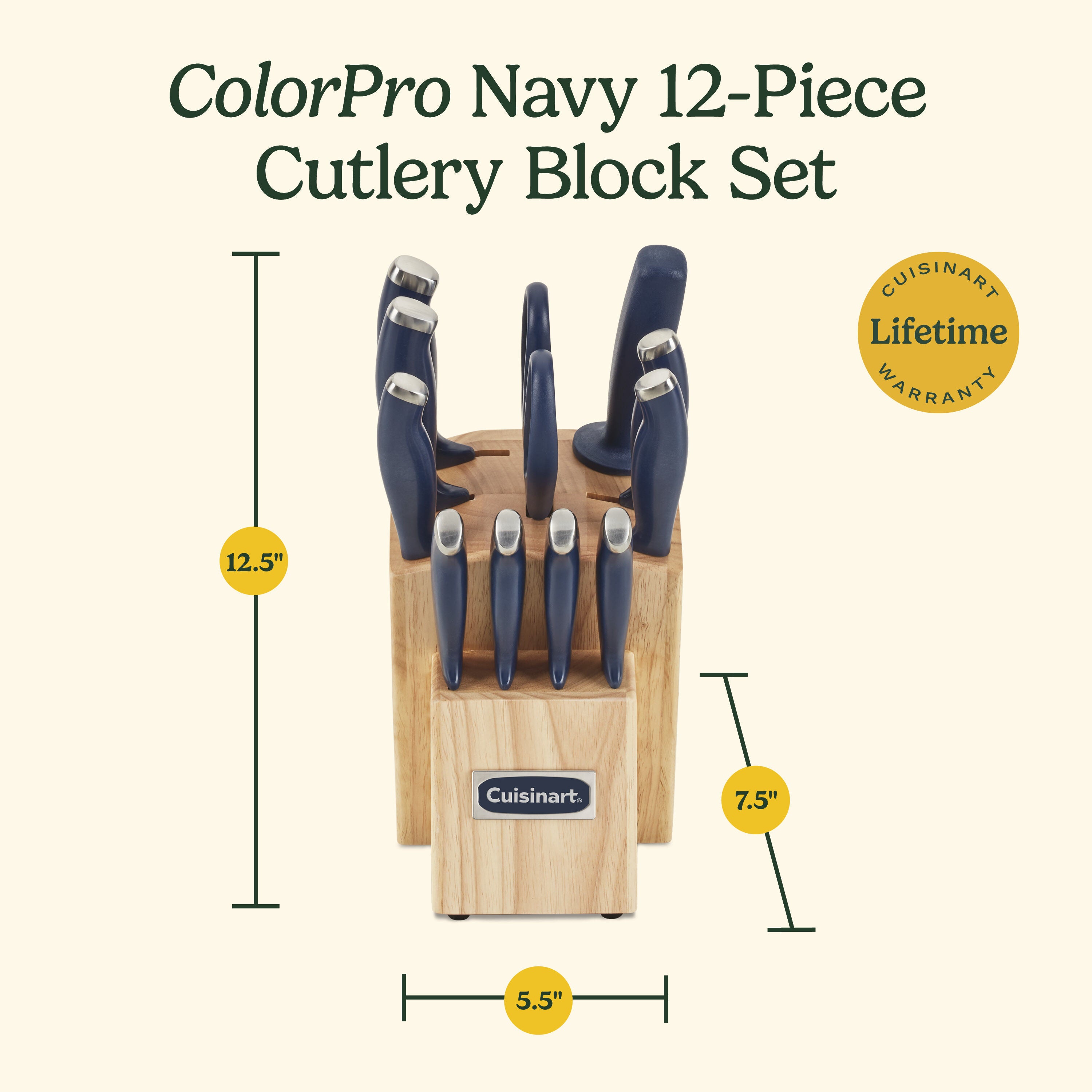 ColorPro Navy 12-Piece Cutlery Block Set

CUISINART
Lifetime
WARRANTY

12.5"

Cuisinart®

7.5"

5.5"