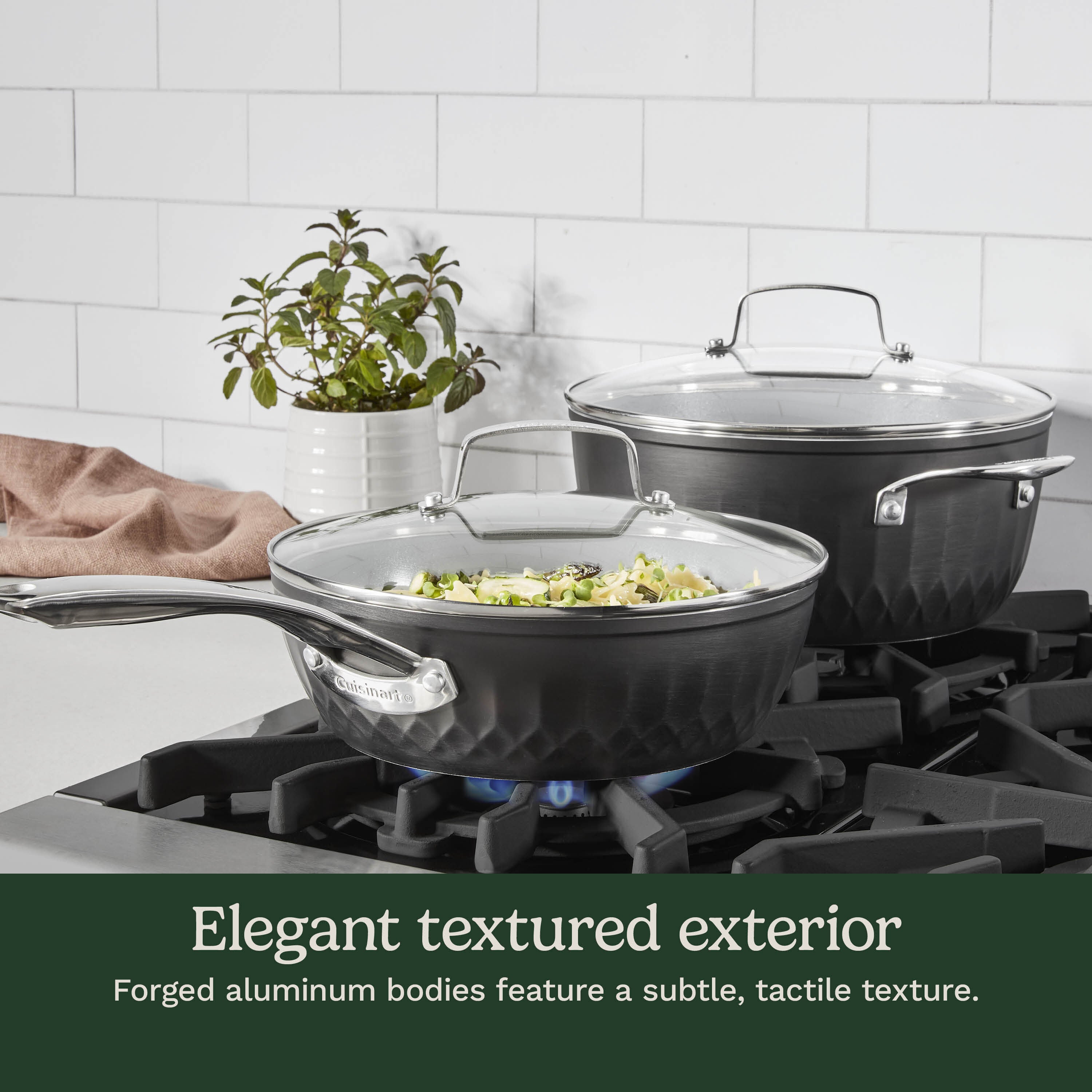 Cuisinart®

Elegant textured exterior

Forged aluminum bodies feature a subtle, tactile texture.