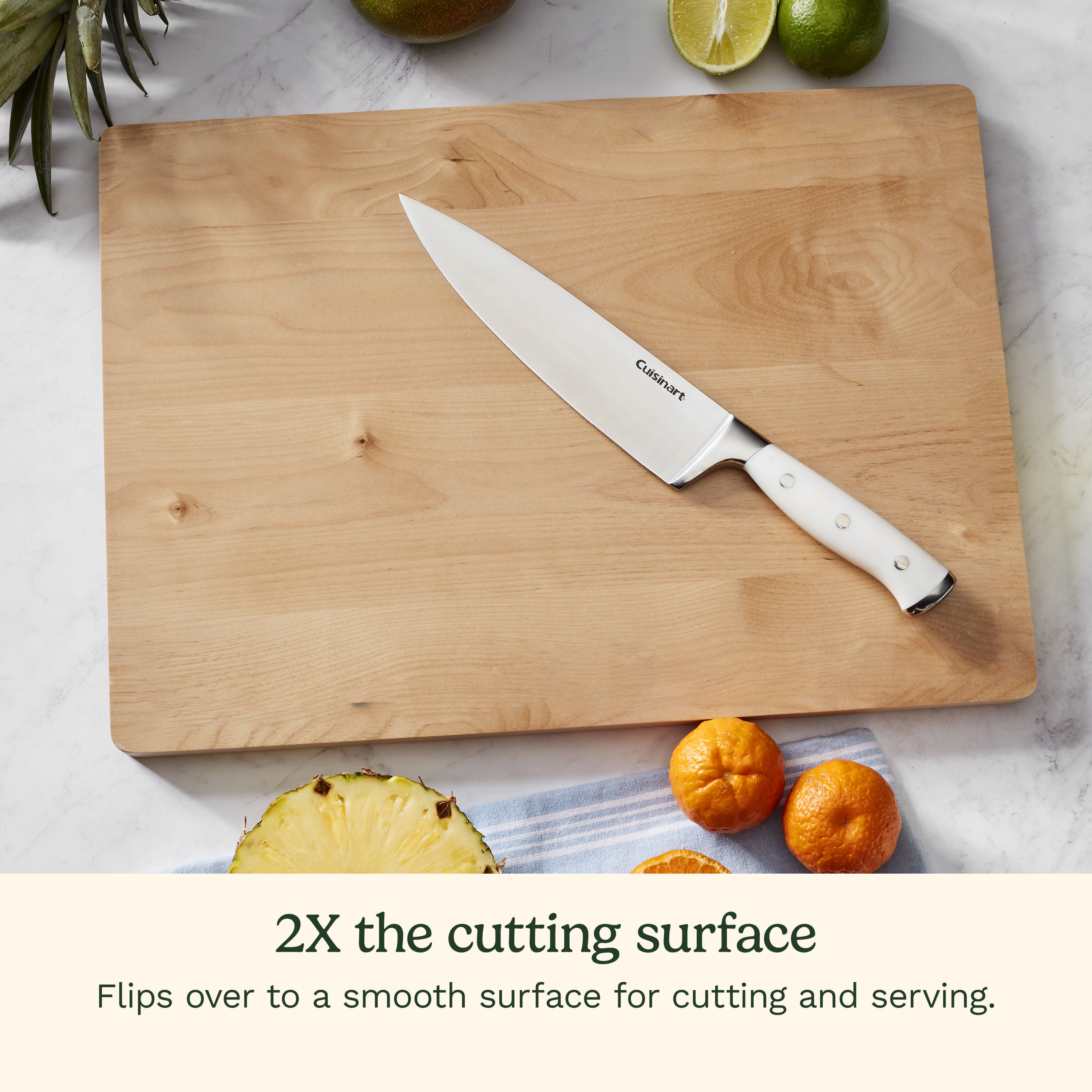 Cuisinart

2X the cutting surface

Flips over to a smooth surface for cutting and serving.