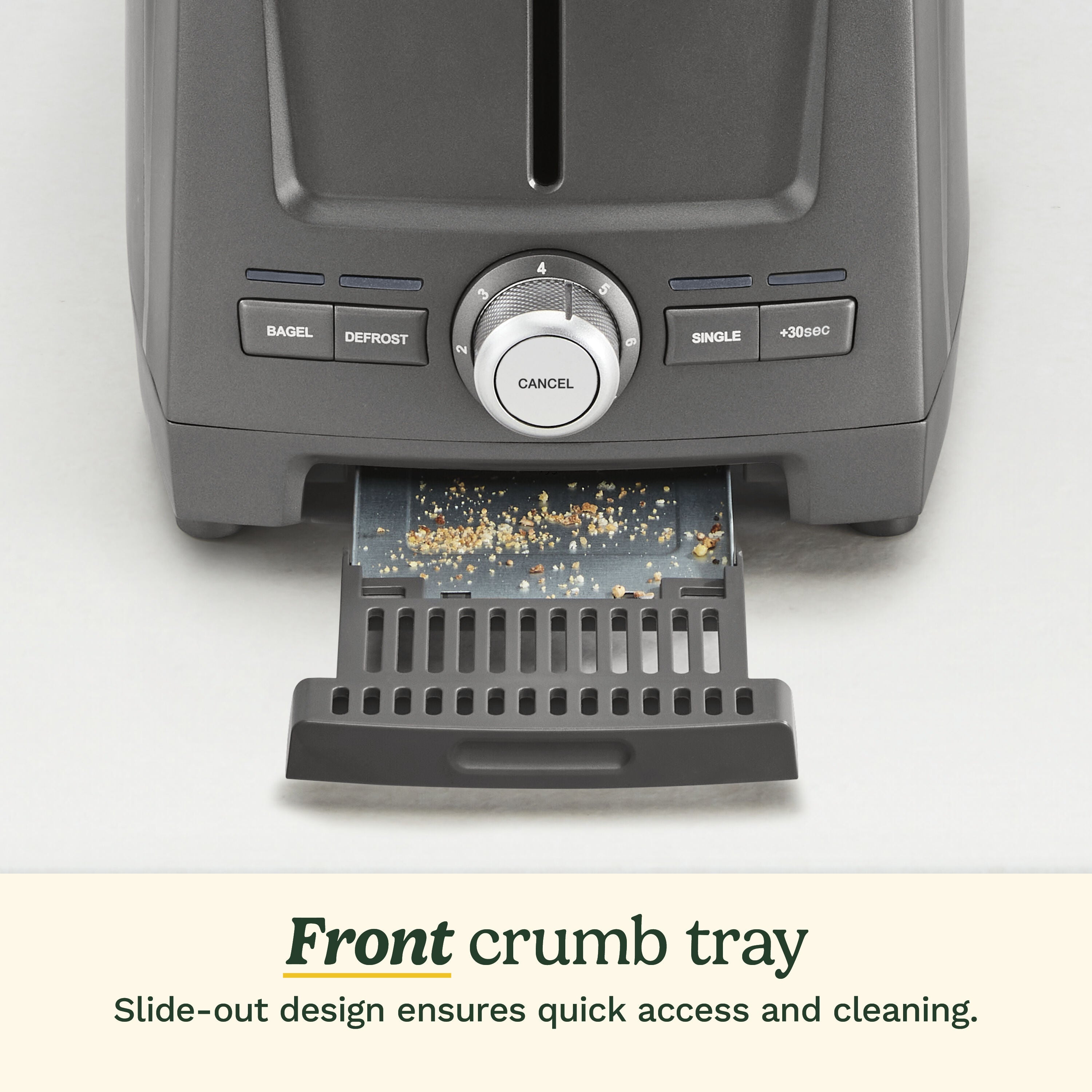 BAGEL DEFROST

2 3 4 5 6

CANCEL

SINGLE +30sec

Front crumb tray

Slide-out design ensures quick access and cleaning.