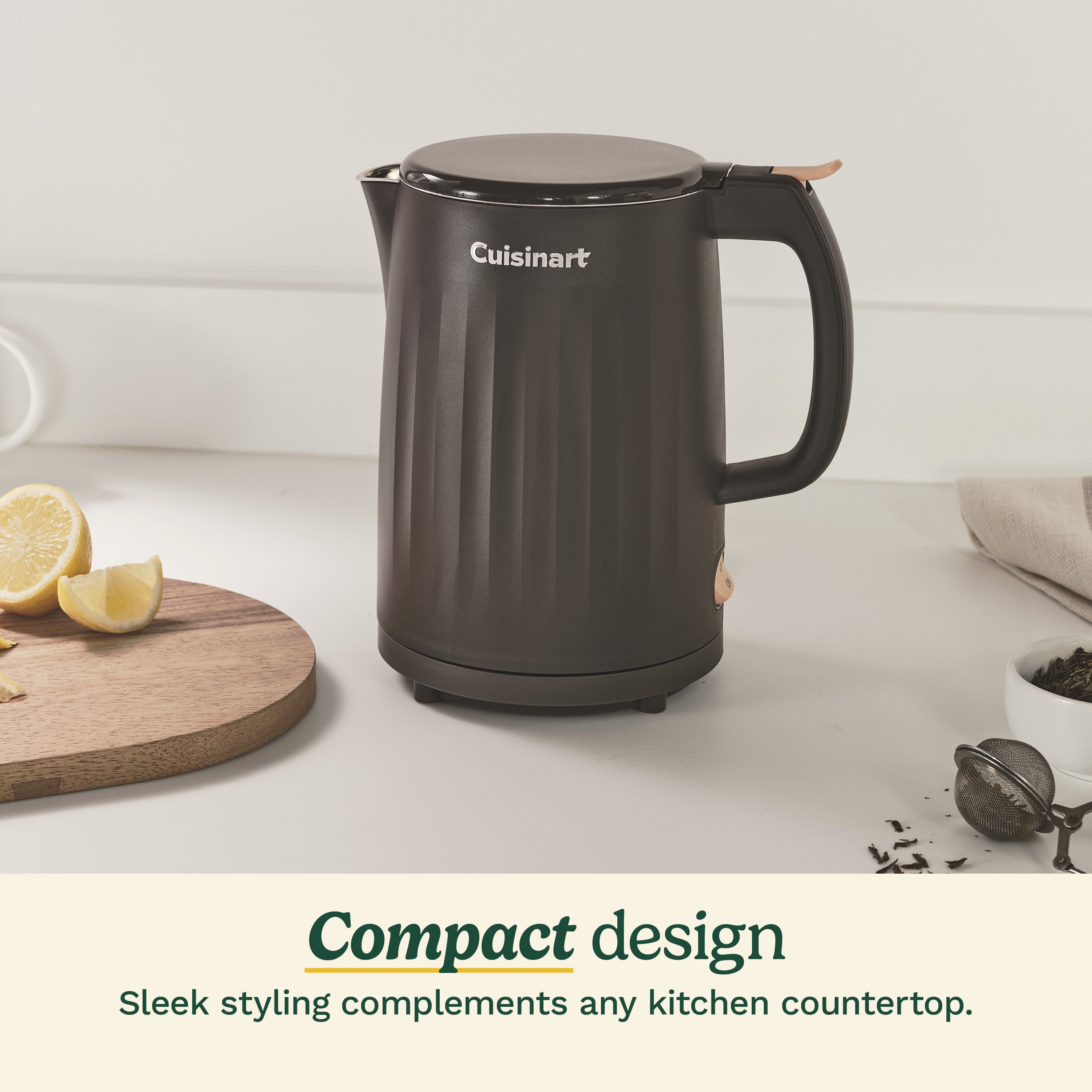 Cuisinart

Compact design

Sleek styling complements any kitchen countertop.