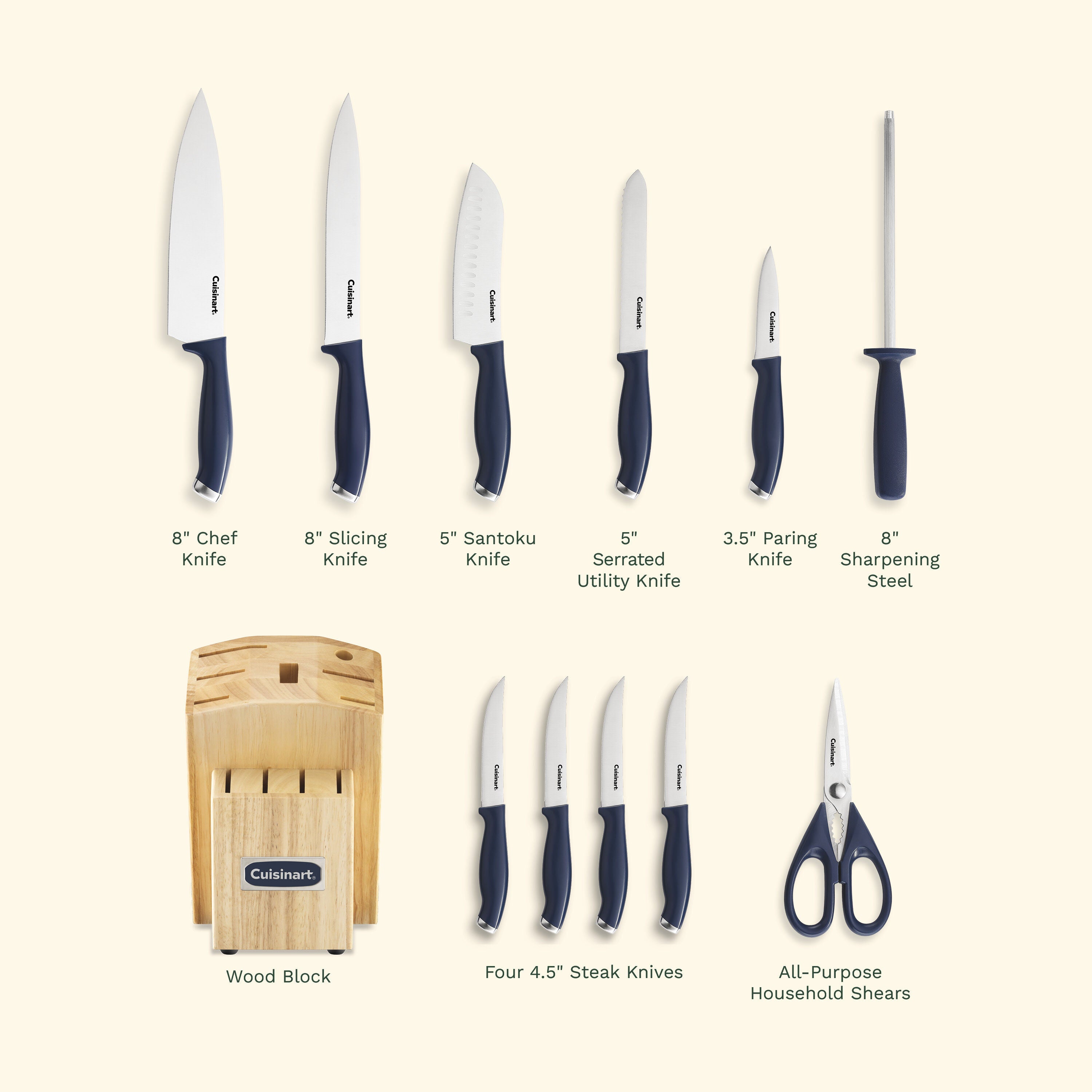 Cuisinart

Cuisinart

Cuisinart

Cuisinart

Cuisinart

8" Chef Knife

8" Slicing Knife

5" Santoku Knife

5" Serrated Utility Knife

3.5" Paring Knife

8" Sharpening Steel

Cuisinart

Cuisinart

Cuisinart

Cuisinart

Cuisinart

Cuisinart

Wood Block

Four 4.5" Steak Knives

All-Purpose Household Shears