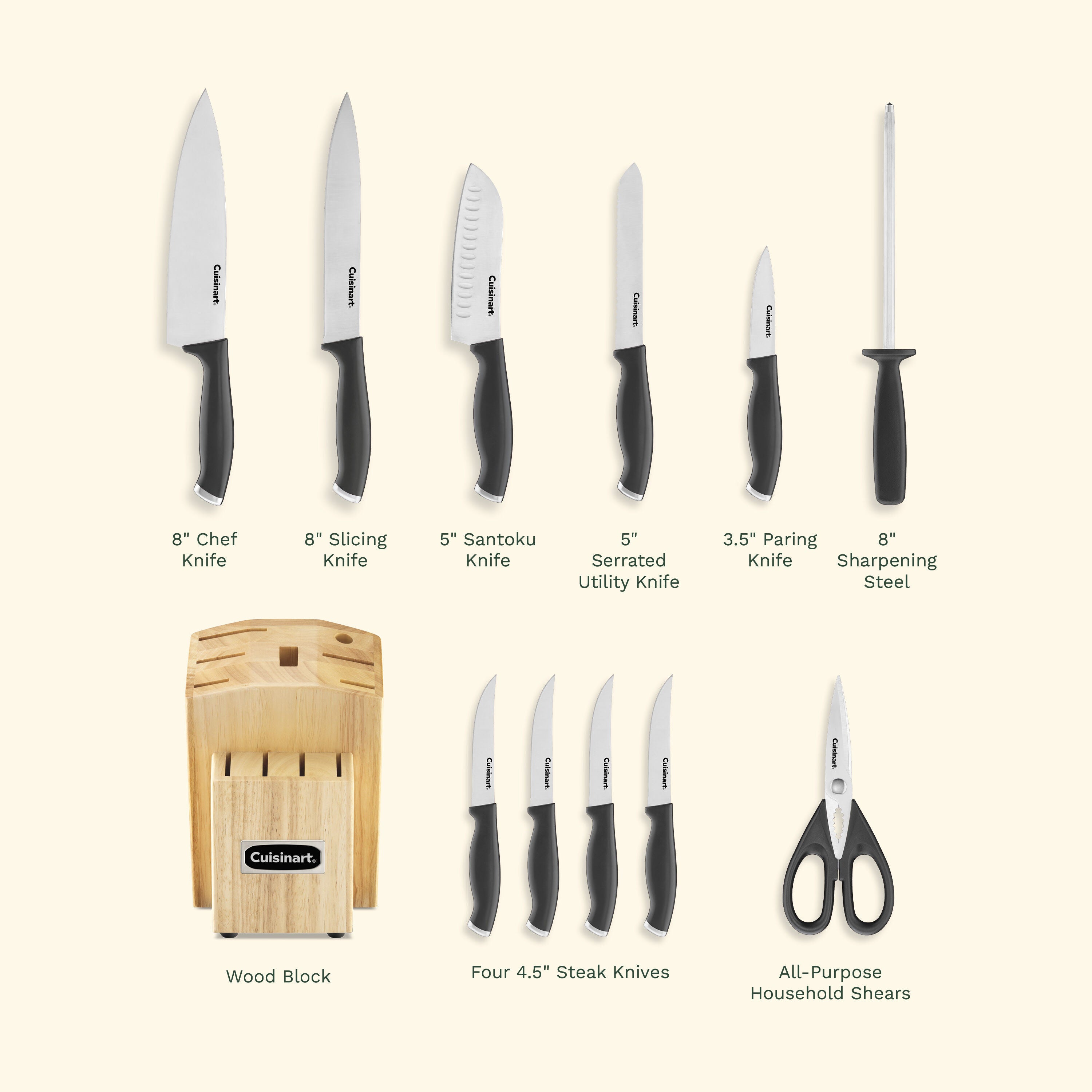 Cuisinart

Cuisinart

Cuisinart

Cuisinart

Cuisinart

8" Chef Knife

8" Slicing Knife

5" Santoku Knife

5" Serrated Utility Knife

3.5" Paring Knife

8" Sharpening Steel

Cuisinart

Cuisinart

Cuisinart

Cuisinart

Cuisinart

Cuisinart

Wood Block

Four 4.5" Steak Knives

All-Purpose Household Shears