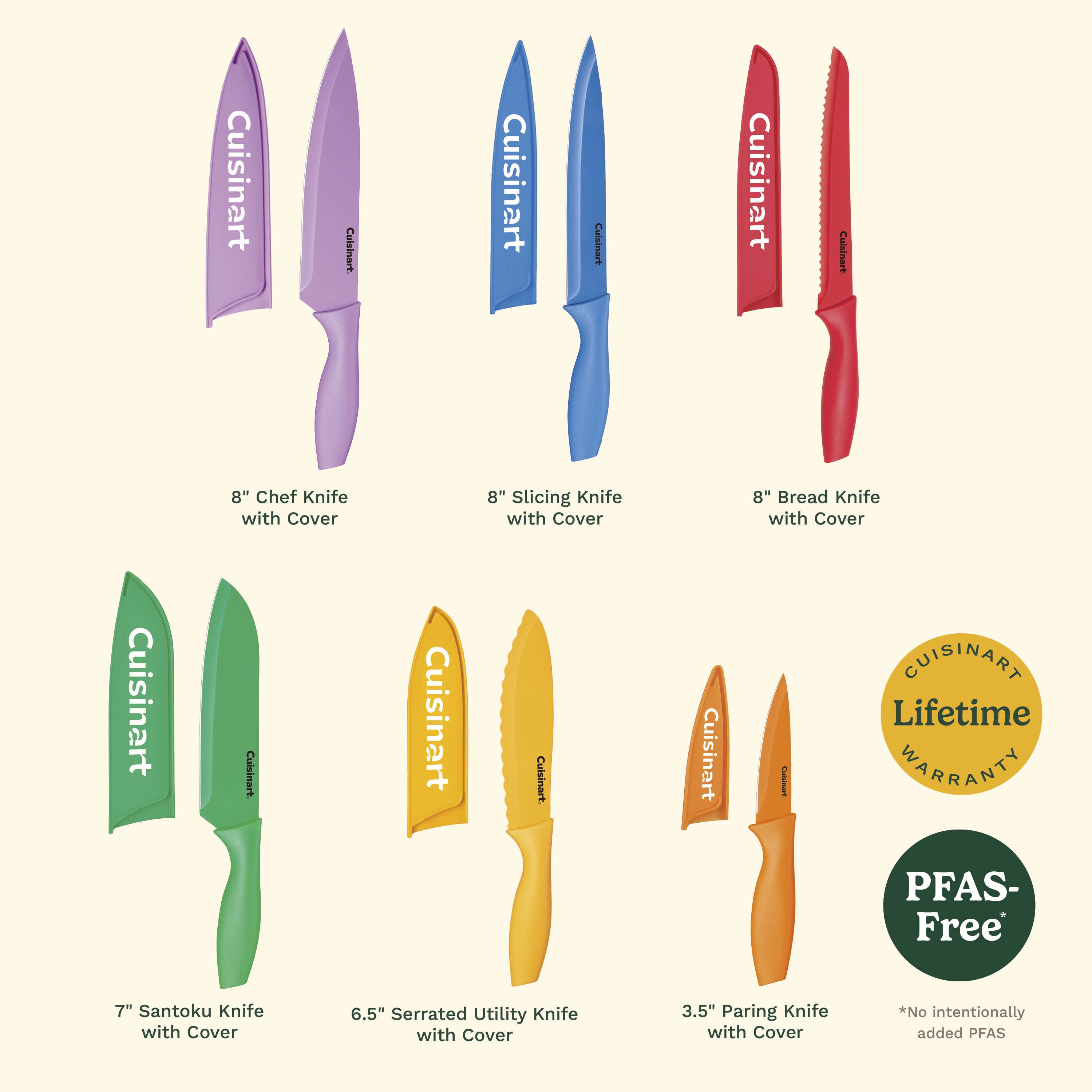 Cuisinart

Cuisinart

8" Chef Knife with Cover

Cuisinart

Cuisinart

8" Slicing Knife with Cover

Cuisinart

Cuisinart

8" Bread Knife with Cover

Cuisinart

Cuisinart

7" Santoku Knife with Cover

Cuisinart

Cuisinart

6.5" Serrated Utility Knife with Cover

Cuisinart

Cuisinart

3.5" Paring Knife with Cover

CUISINART Lifetime WARRANTY

PFAS-Free*

*No intentionally added PFAS