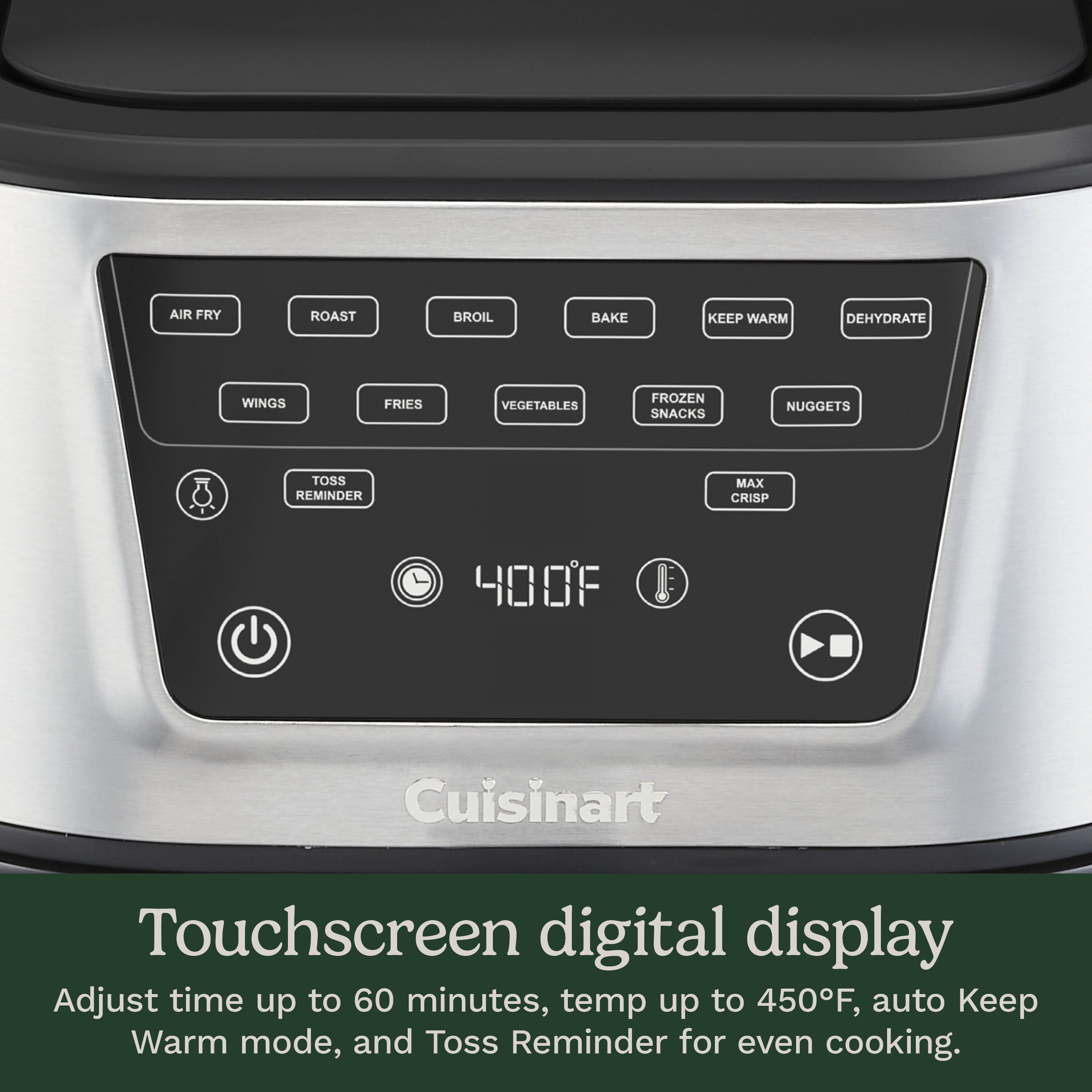 AIR FRY ROAST BROIL BAKE KEEP WARM DEHYDRATE

WINGS FRIES VEGETABLES FROZEN SNACKS NUGGETS

TOSS REMINDER

MAX CRISP

400°F

Cuisinart

Touchscreen digital display

Adjust time up to 60 minutes, temp up to 450°F, auto Keep Warm mode, and Toss Reminder for even cooking.