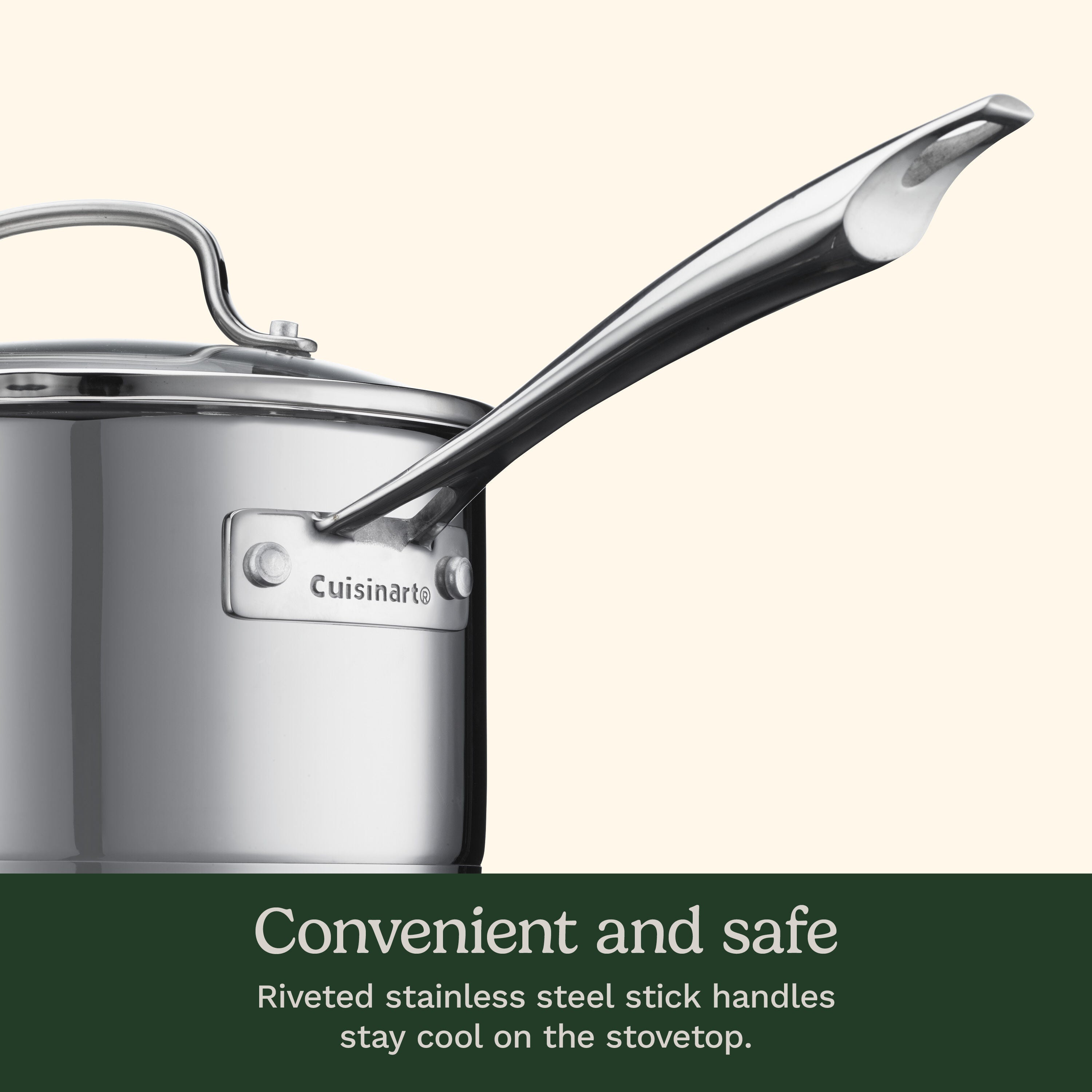 Cuisinart®

Convenient and safe

Riveted stainless steel stick handles stay cool on the stovetop.