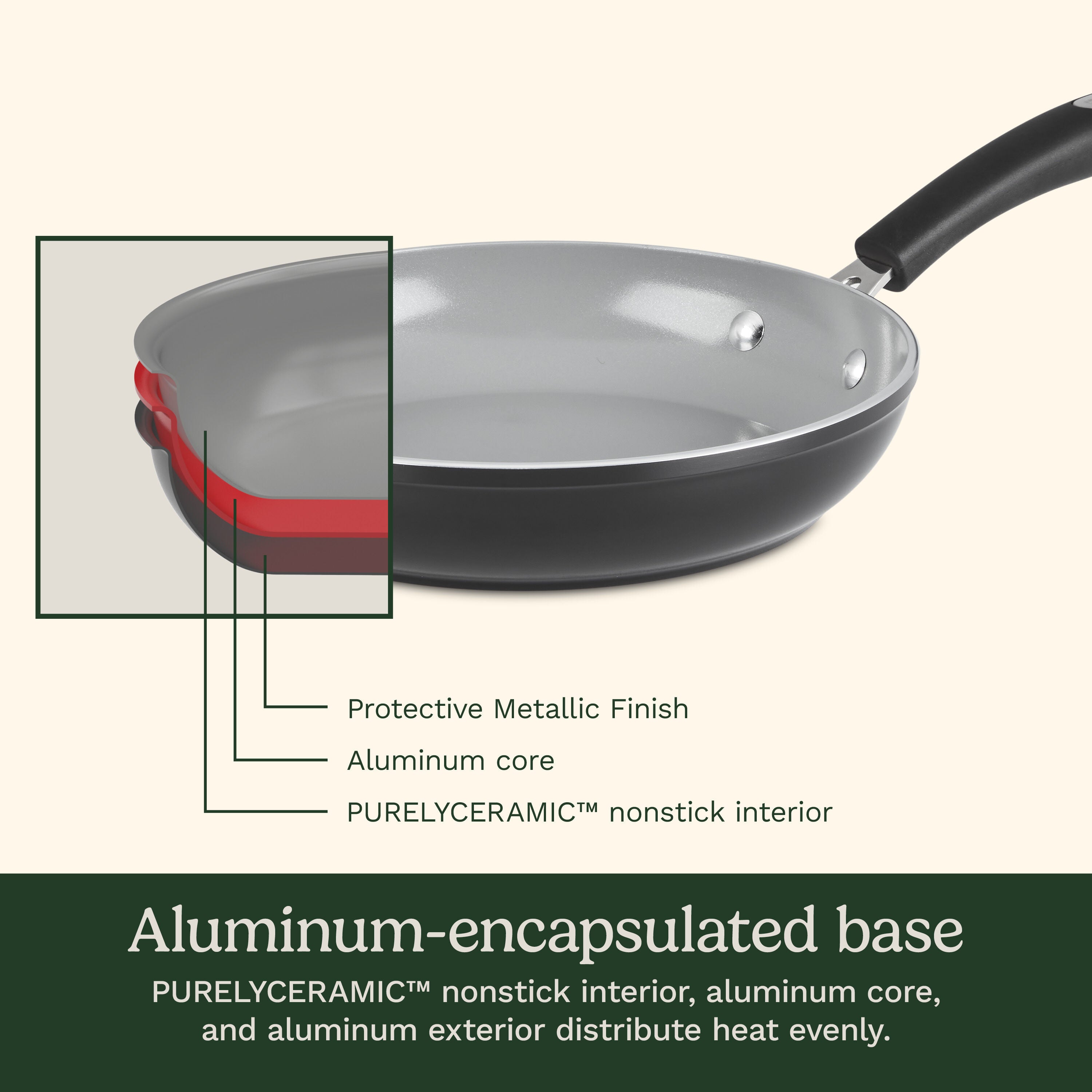 Protective Metallic Finish

Aluminum core

PURELYCERAMIC™ nonstick interior

Aluminum-encapsulated base

PURELYCERAMIC™ nonstick interior, aluminum core, and aluminum exterior distribute heat evenly.