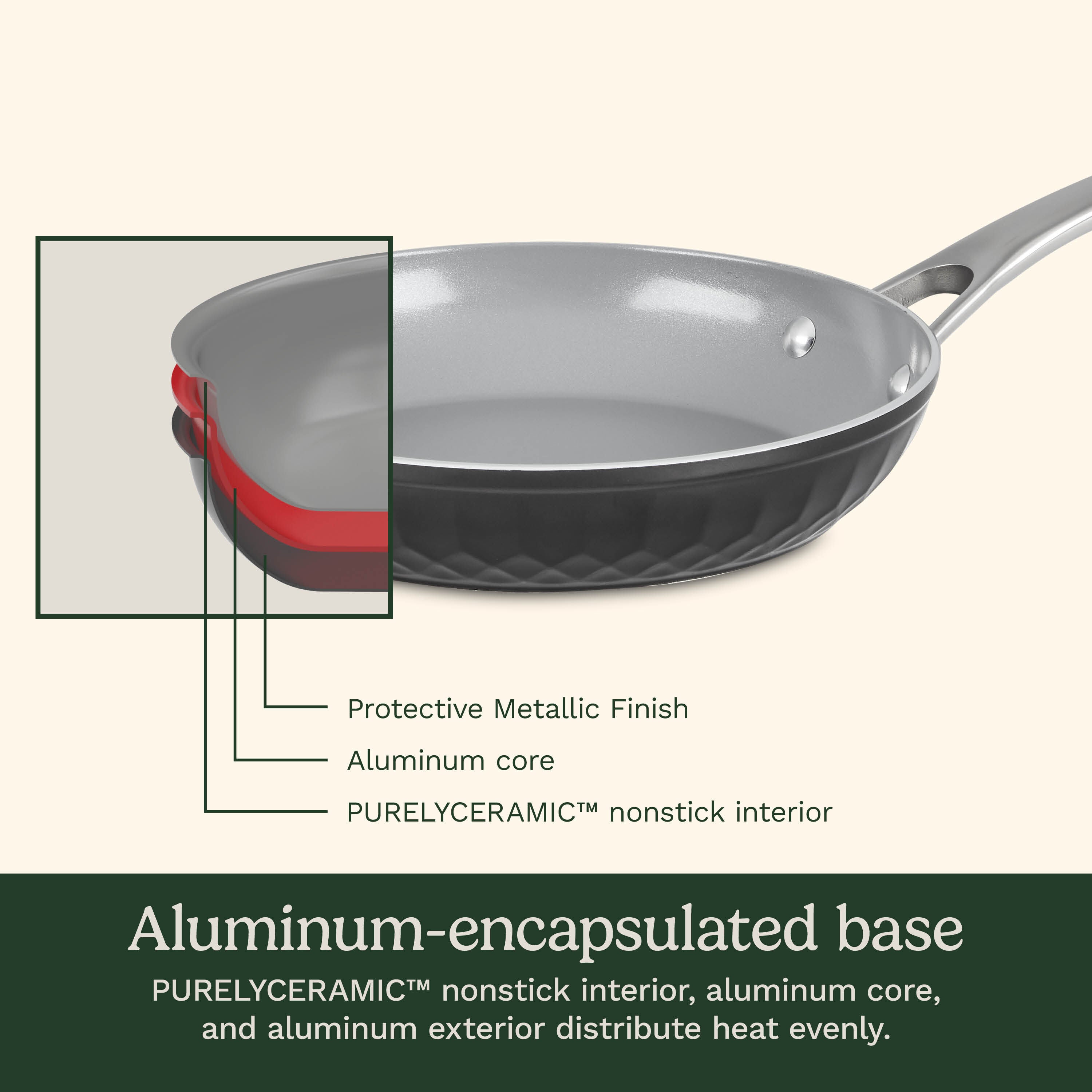 Protective Metallic Finish

Aluminum core

PURELYCERAMIC™ nonstick interior

Aluminum-encapsulated base

PURELYCERAMIC™ nonstick interior, aluminum core, and aluminum exterior distribute heat evenly.