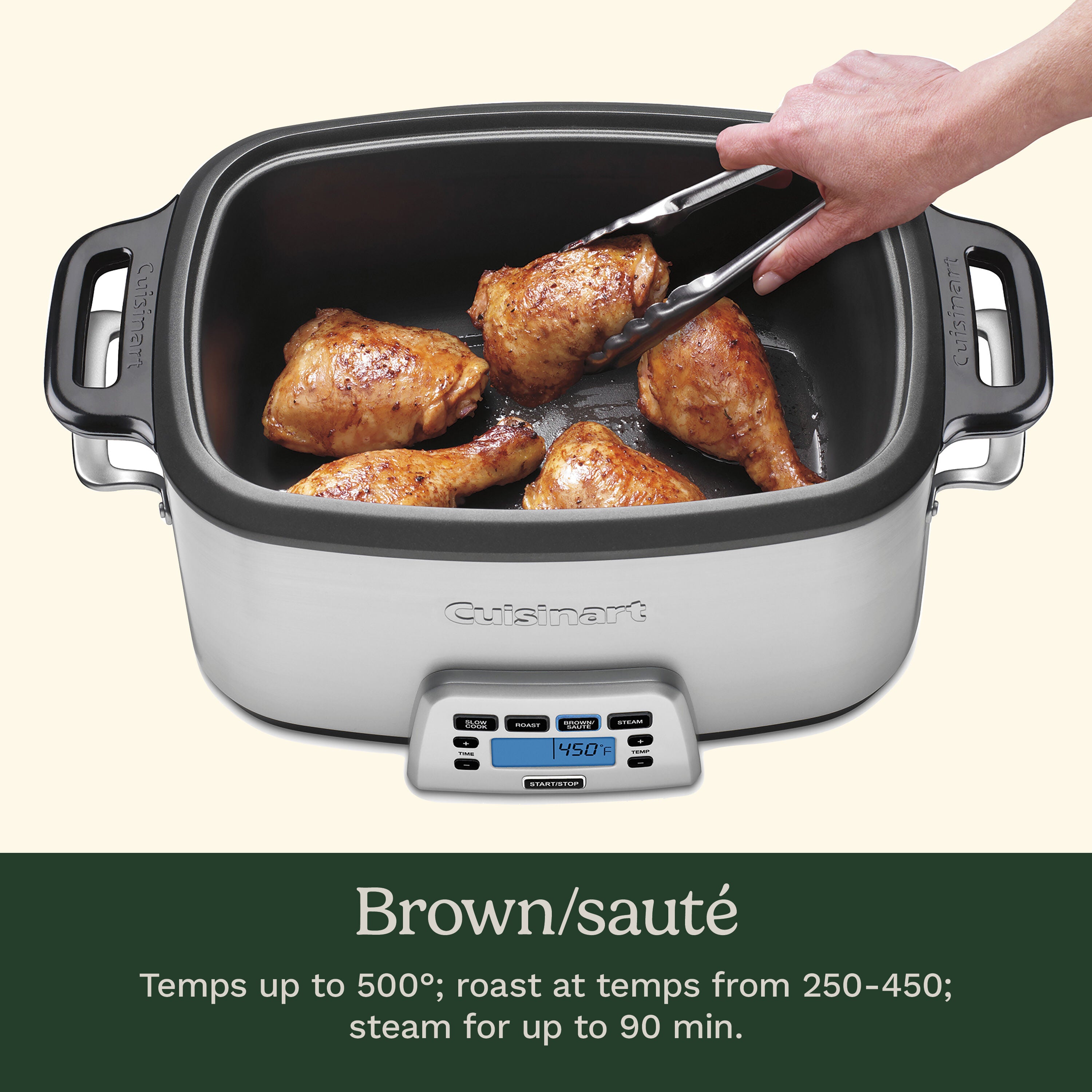 Cuisinart

Cuisinart

Cuisinart

SLOW COOK

ROAST

BROWN/ SAUTÉ

STEAM

+

TIME

−

450°F

+

TEMP

−

START/STOP

Brown/sauté

Temps up to 500°; roast at temps from 250-450; steam for up to 90 min.