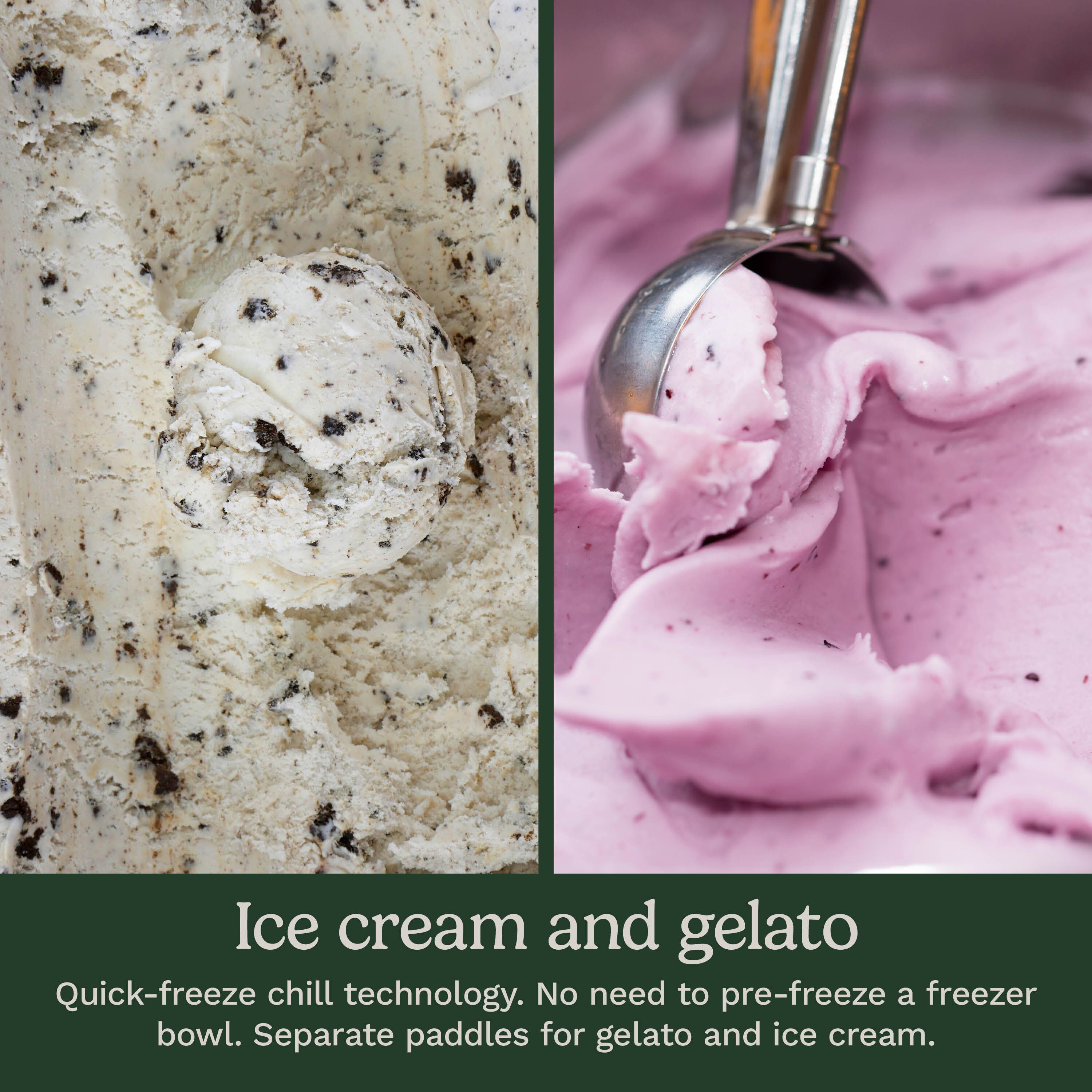 Ice cream and gelato

Quick-freeze chill technology. No need to pre-freeze a freezer bowl. Separate paddles for gelato and ice cream.