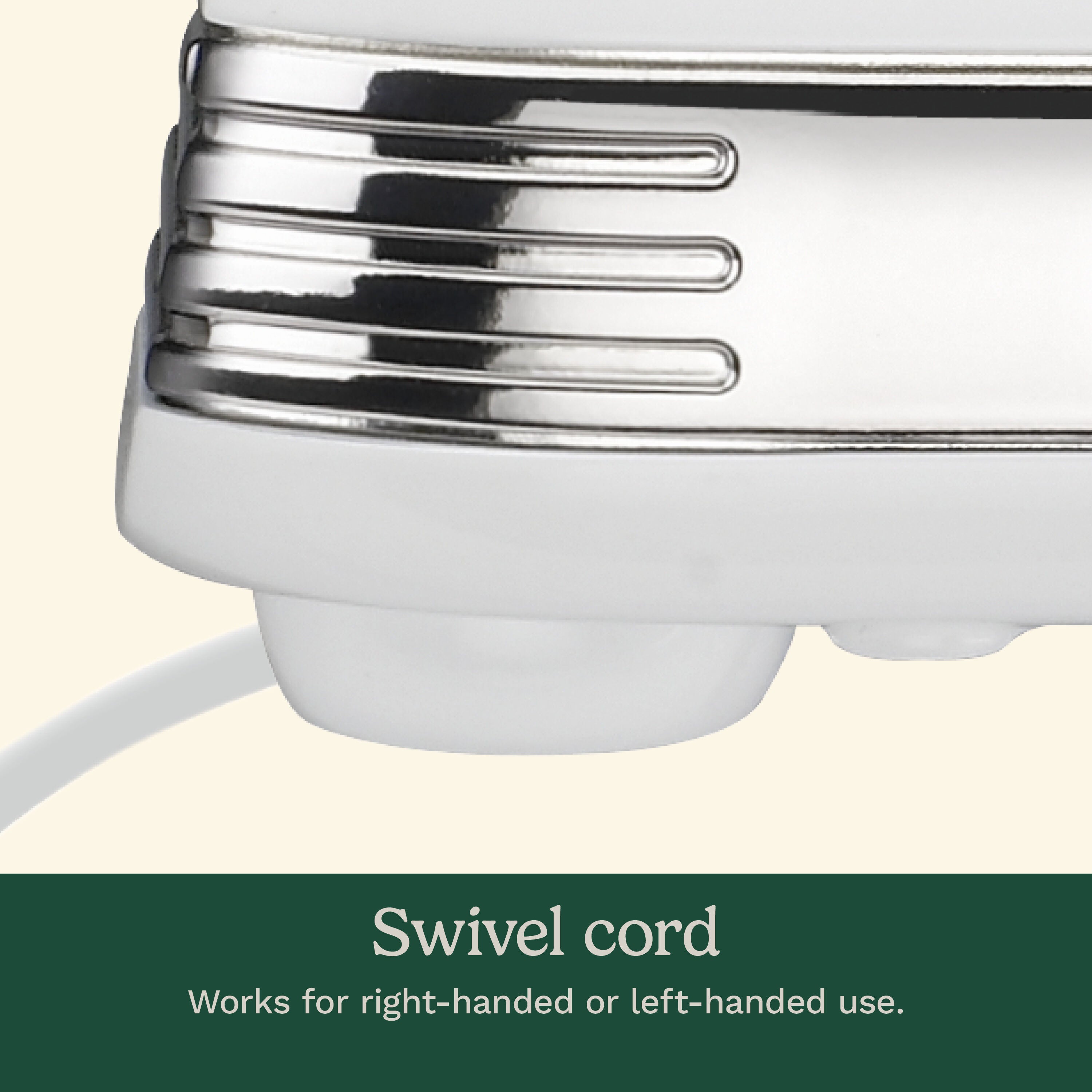 Swivel cord

Works for right-handed or left-handed use.