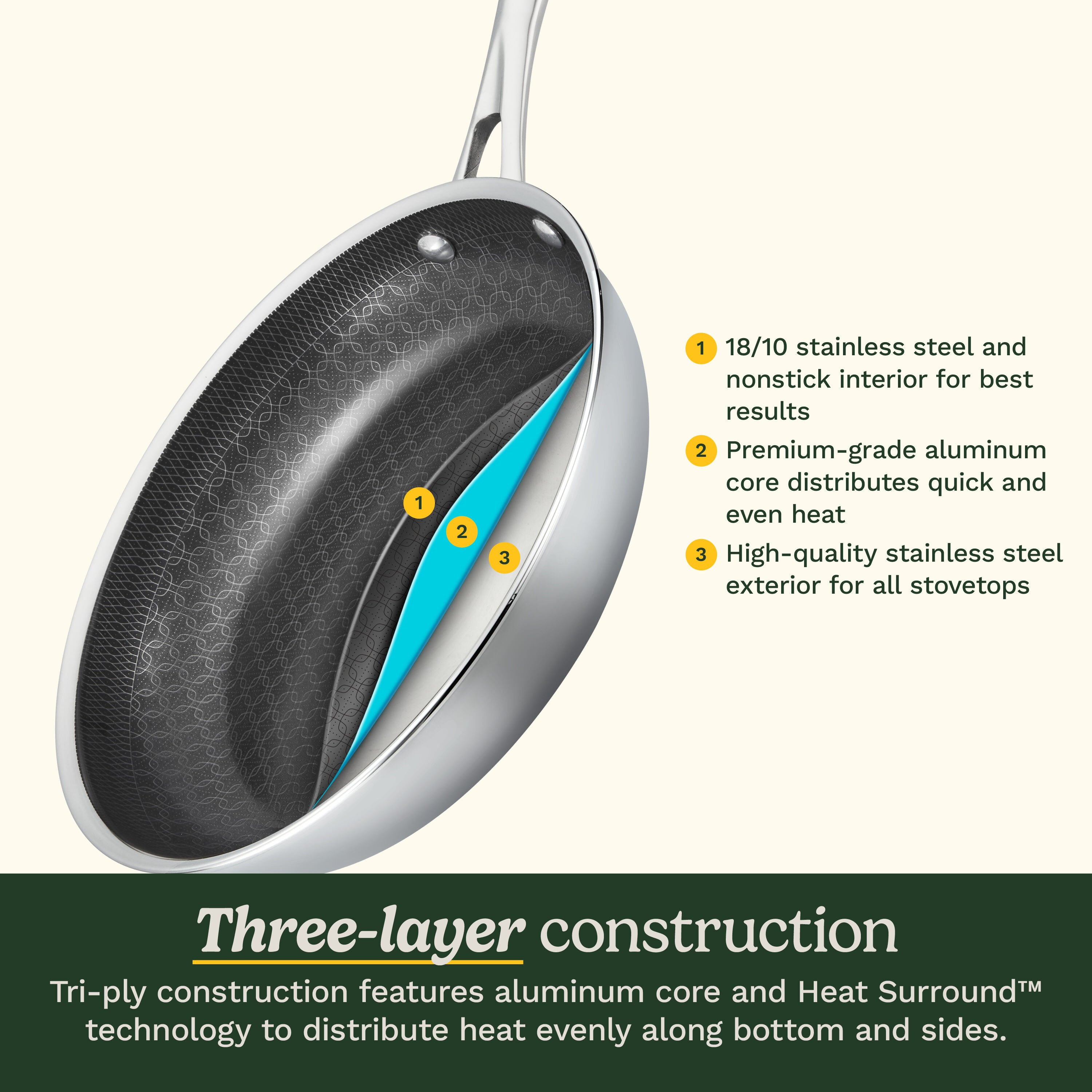 1
2
3

1 18/10 stainless steel and nonstick interior for best results

2 Premium-grade aluminum core distributes quick and even heat

3 High-quality stainless steel exterior for all stovetops

Three-layer construction

Tri-ply construction features aluminum core and Heat Surround™ technology to distribute heat evenly along bottom and sides.