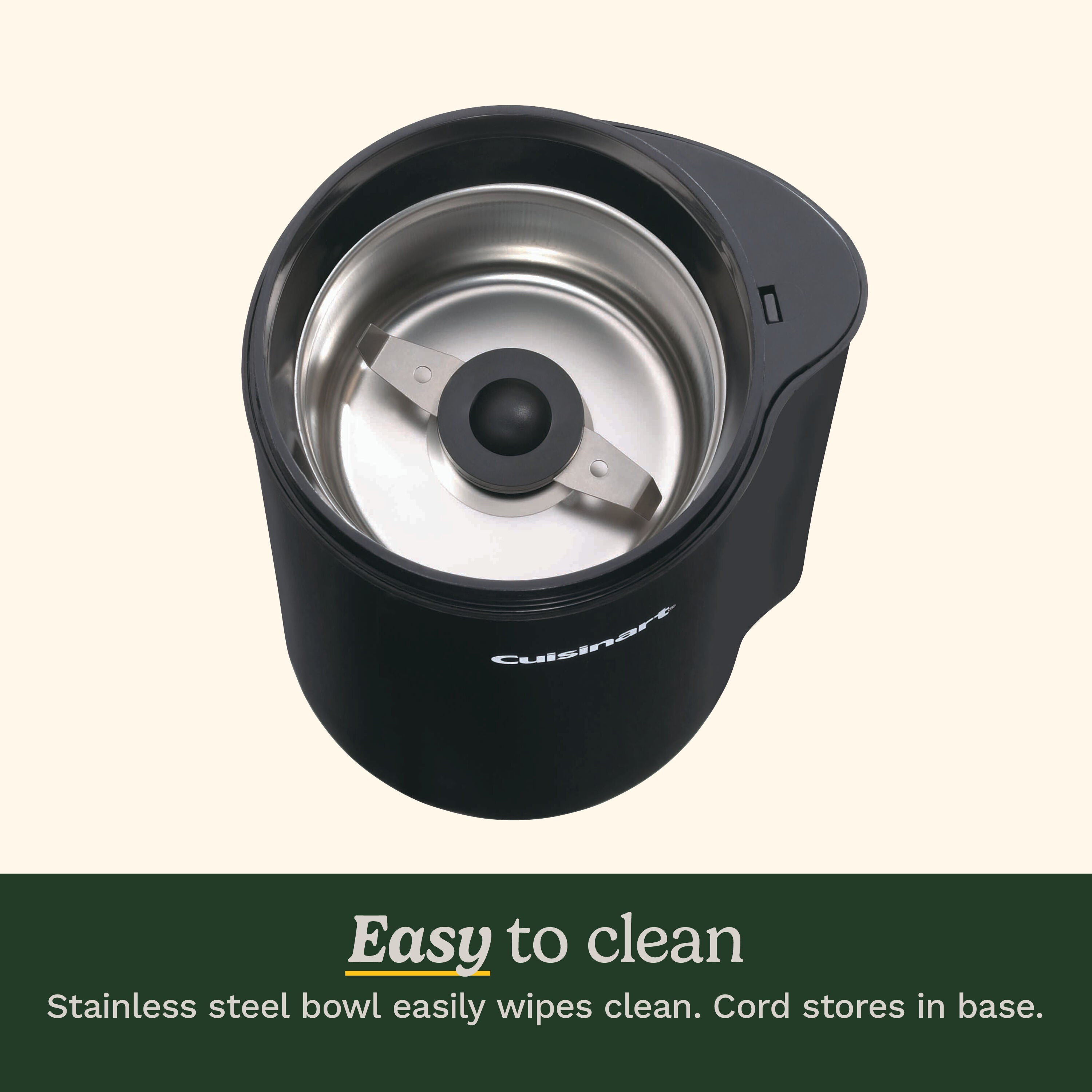 Cuisinart®

Easy to clean

Stainless steel bowl easily wipes clean. Cord stores in base.