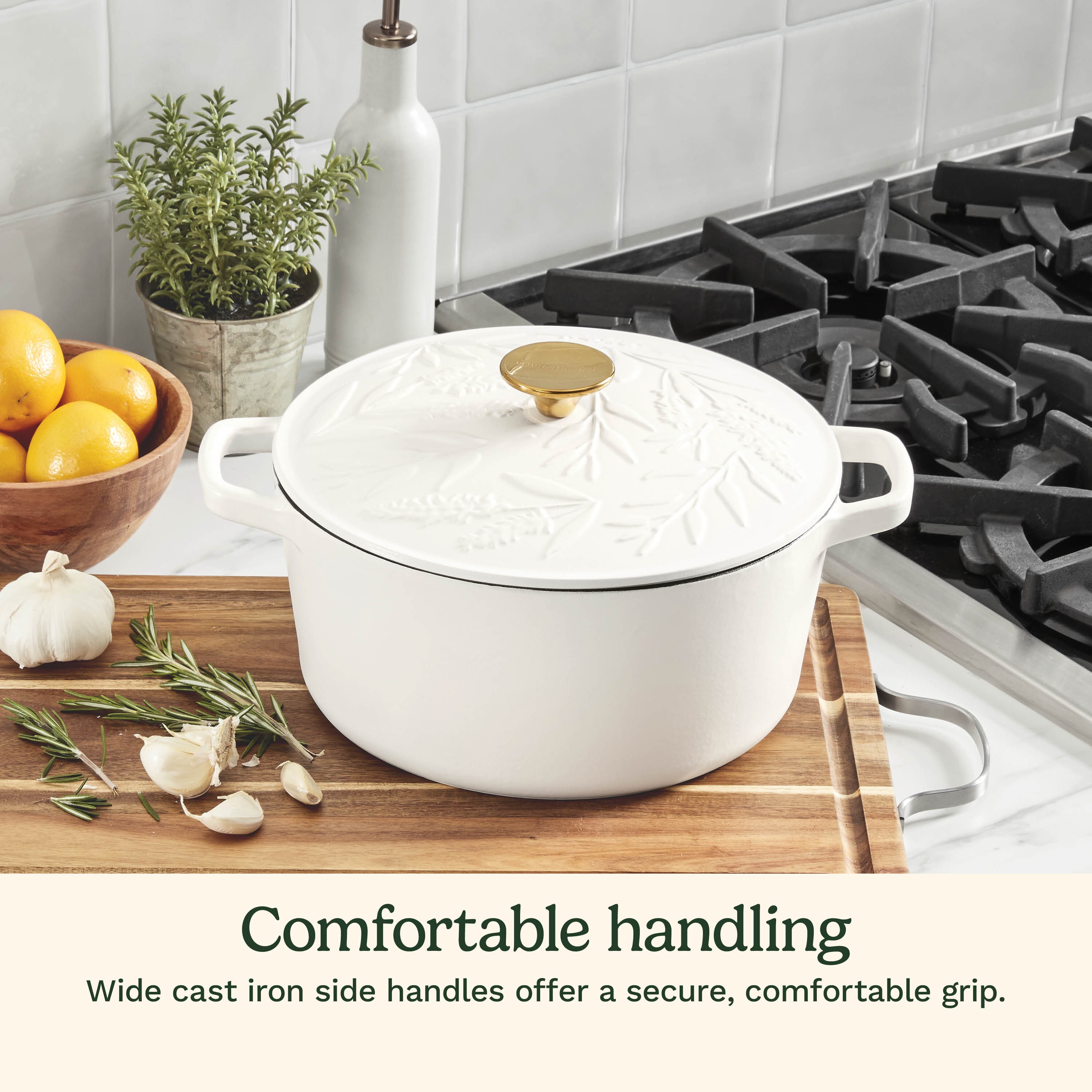 Comfortable handling

Wide cast iron side handles offer a secure, comfortable grip.