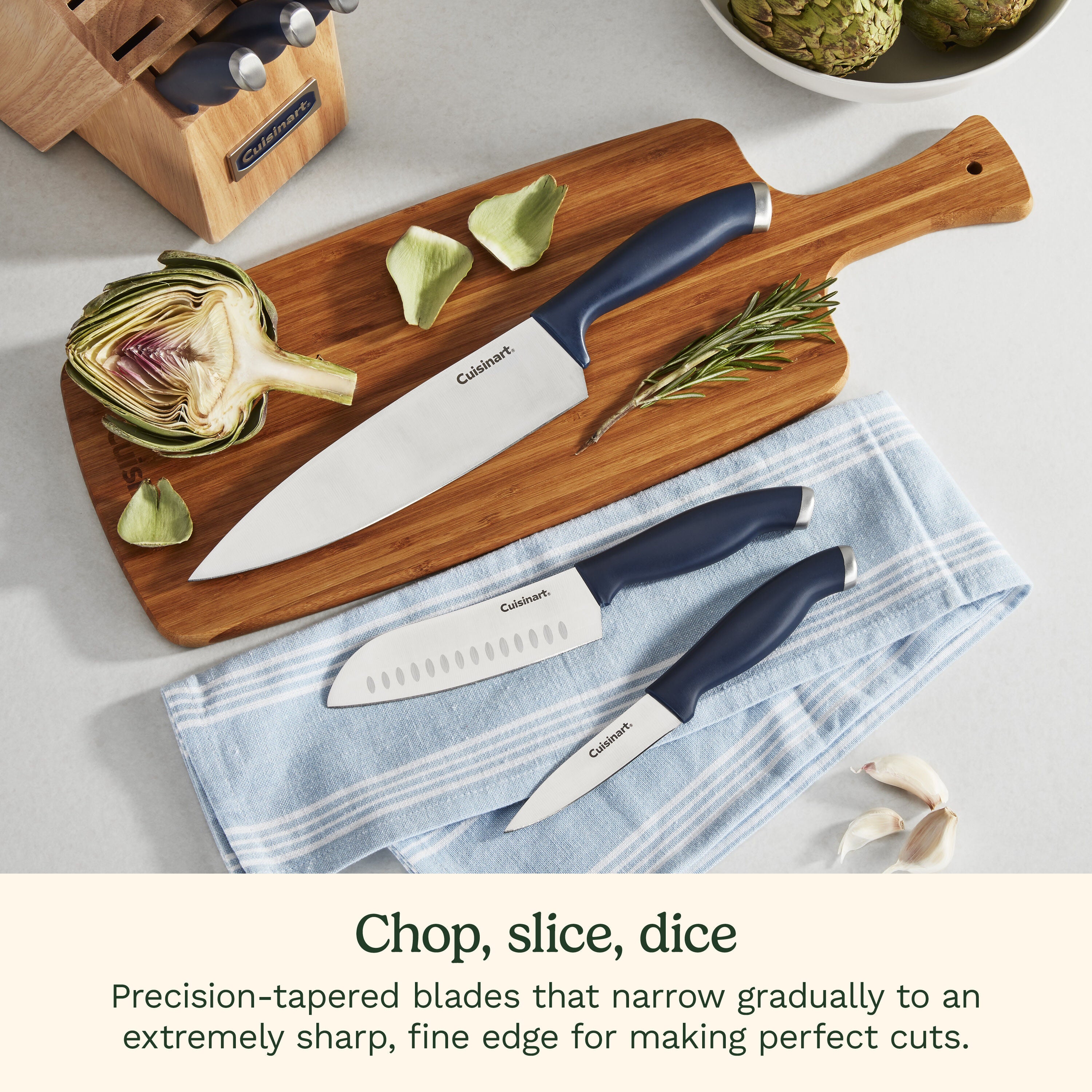 Cuisinart

Cuisinart®

Cuisinart®

Cuisinart®

Chop, slice, dice

Precision-tapered blades that narrow gradually to an extremely sharp, fine edge for making perfect cuts.